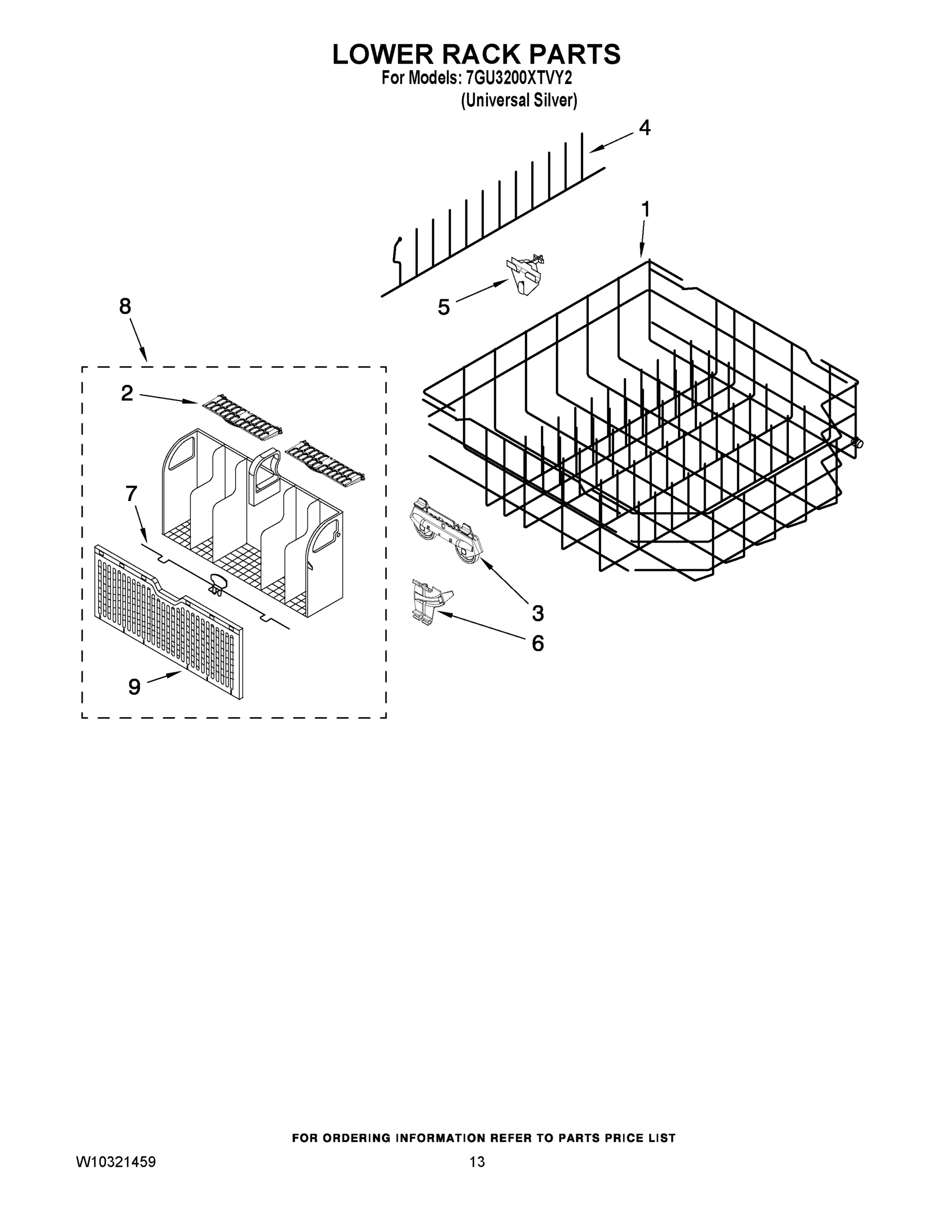 LOWER RACK PARTS
For Models: 7GU3200XTVY2
(Universal Silver)

4
1
5
8
2
7
3
6
9

FOR ORDERING INFORMATION REFER TO PARTS PRICE LIST

W10321459
13