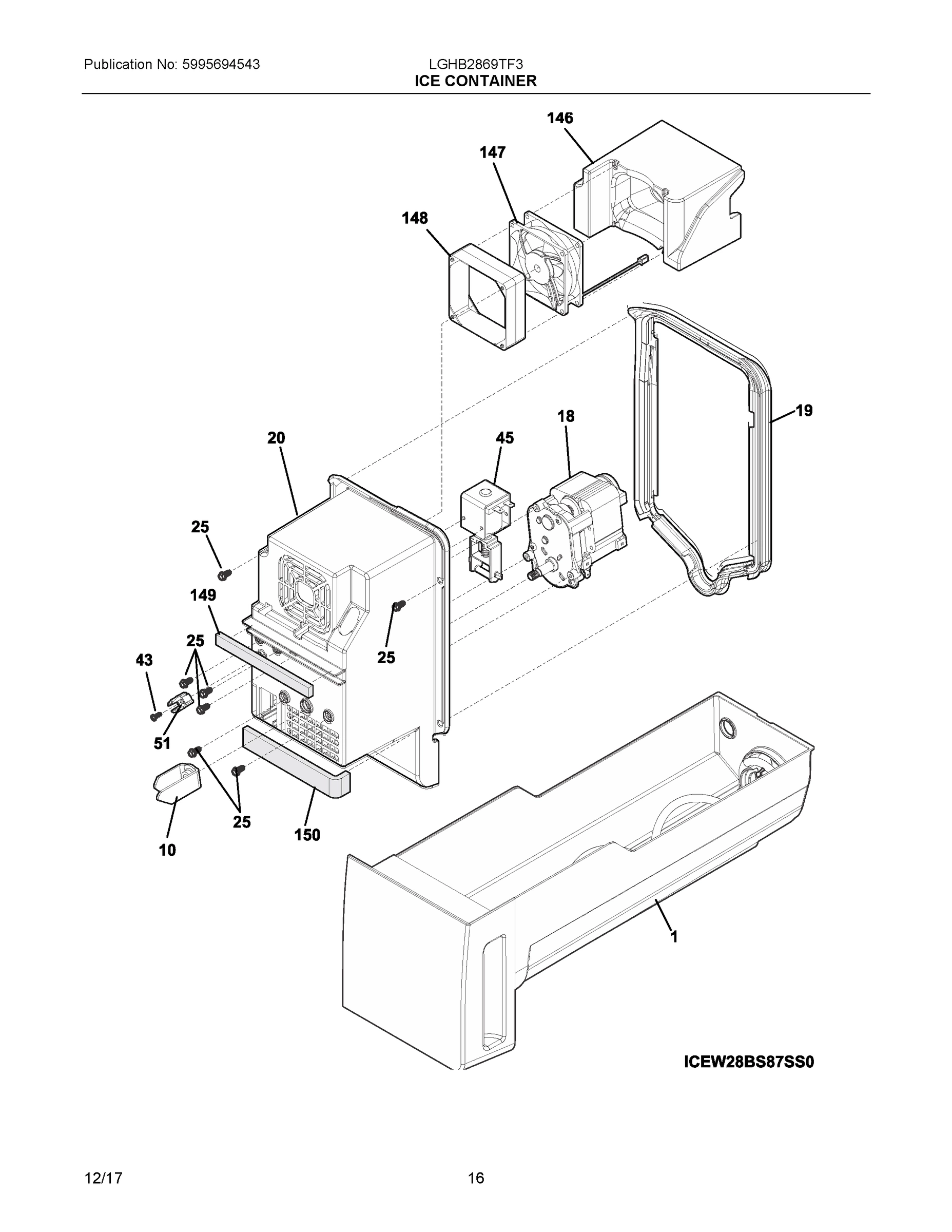 Publication No: 5995694543

LGHB2869TF3

ICE CONTAINER

146

147

148

19

18

45

20

25

149

25

25

43

51

25

150

10

1

ICEW28BS87SS0

12/17

16