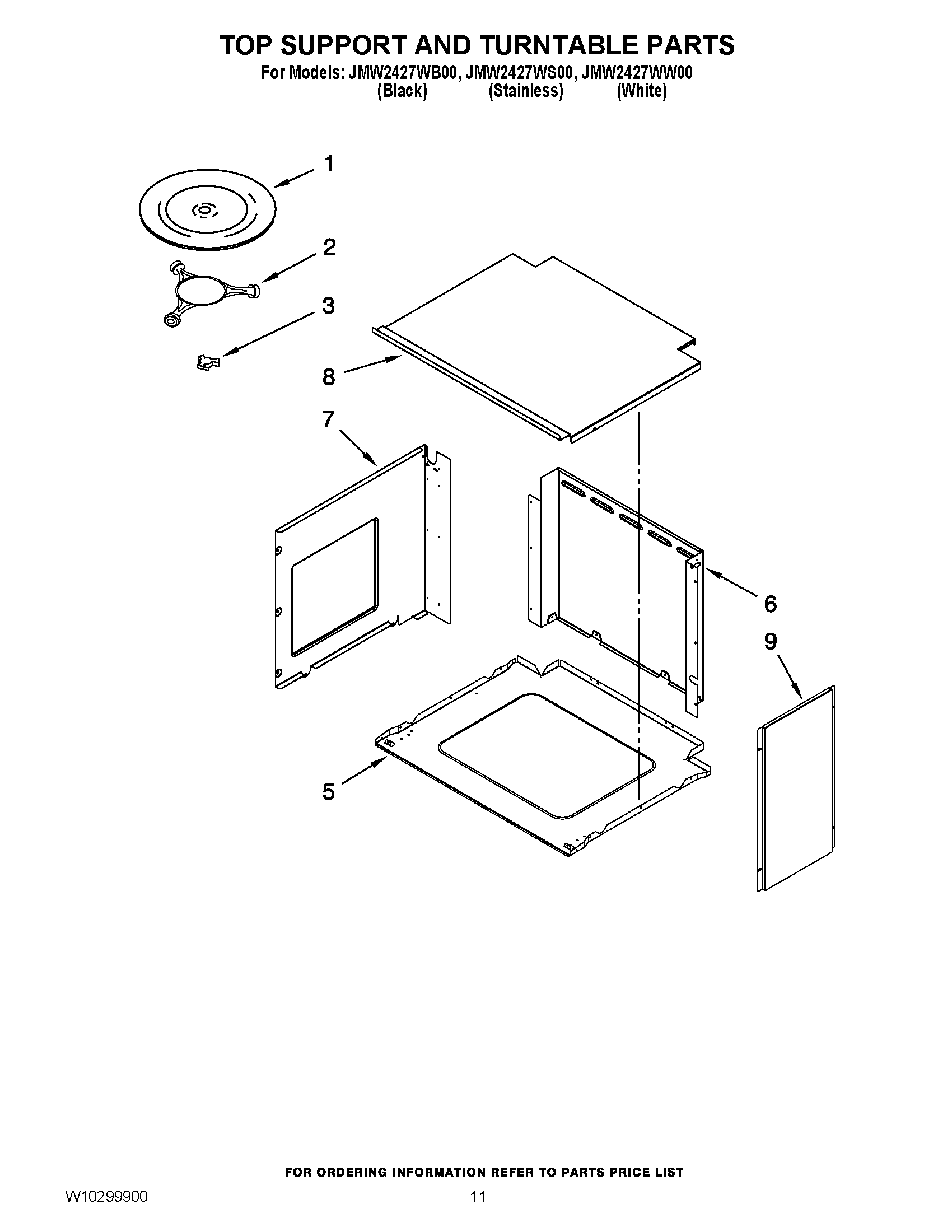 TOP SUPPORT AND TURNTABLE PARTS

For Models: JMW2427WB00, JMW2427WS00, JMW2427WW00
(Black) (Stainless) (White)

1

2

3

8

7

6

9

5

FOR ORDERING INFORMATION REFER TO PARTS PRICE LIST

W10299900

11