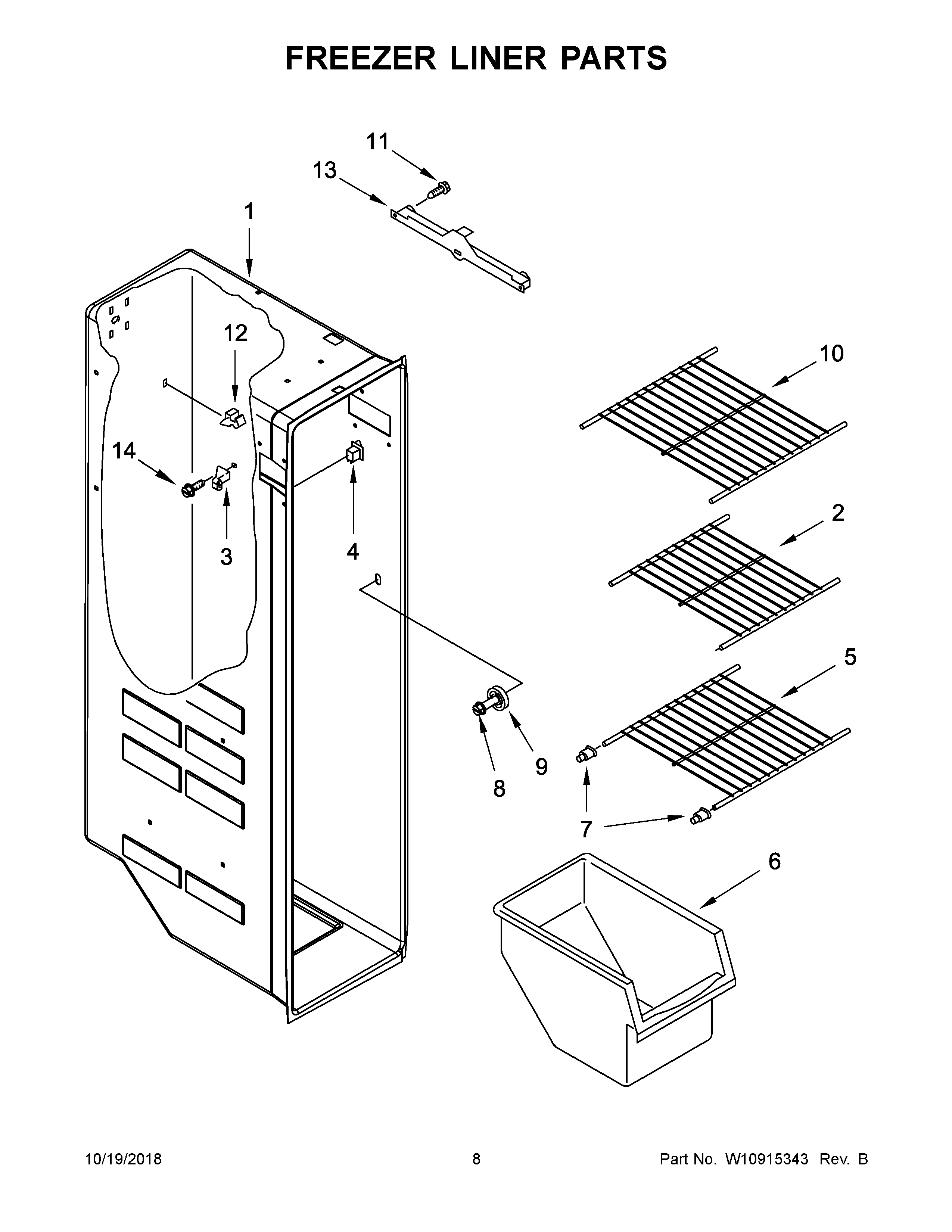 FREEZER LINER PARTS

11
13
1
12
10
14
3
4
2
5
9
8
7
6

10/19/2018 8 Part No. W10915343 Rev. B