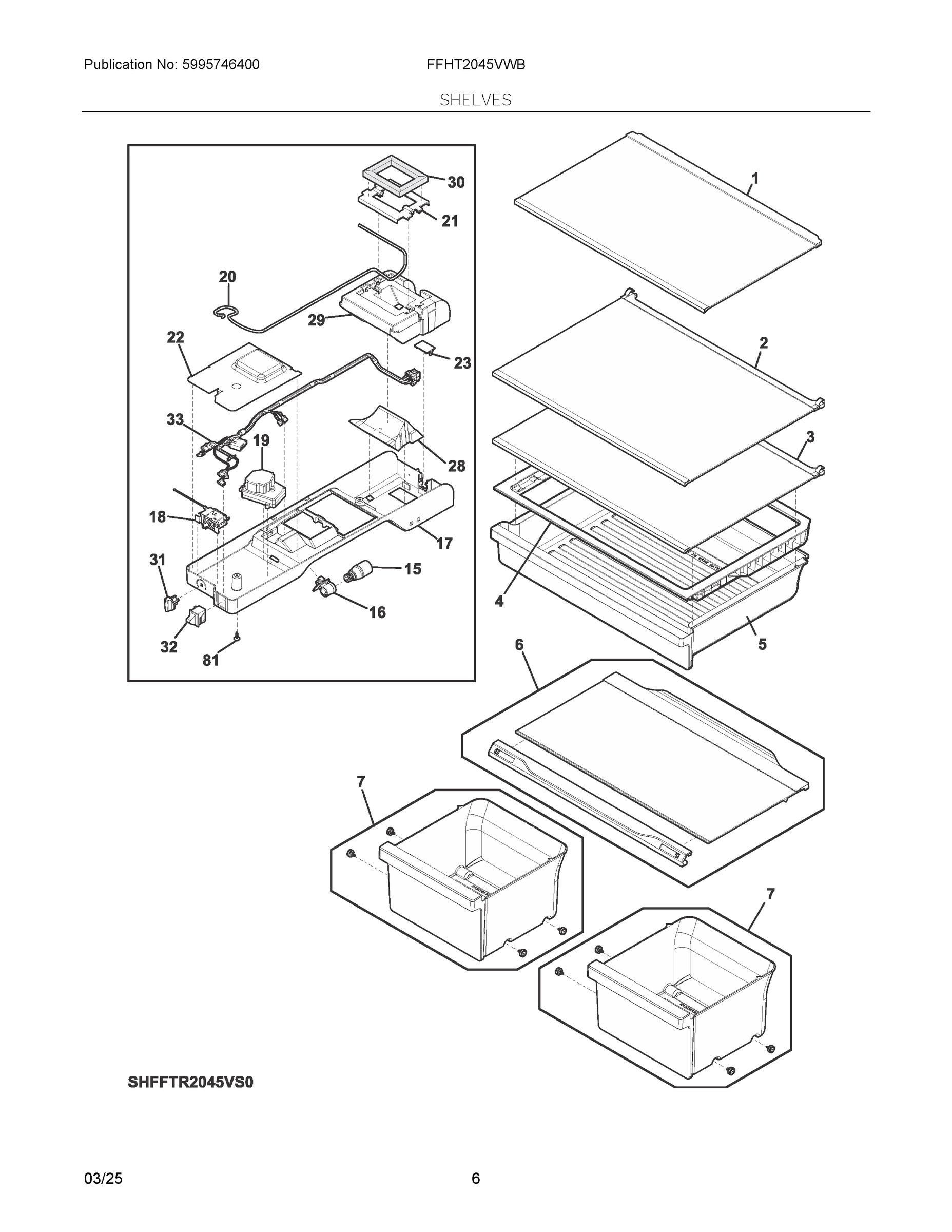 Publication No: 5995746400

FFHT2045VWB

SHELVES

30
21
20
29
22
23
33
19
28
18
17
31
15
16
32
81

1
2
3
4
5
6
7
7

SHFFTR2045VS0

03/25

6