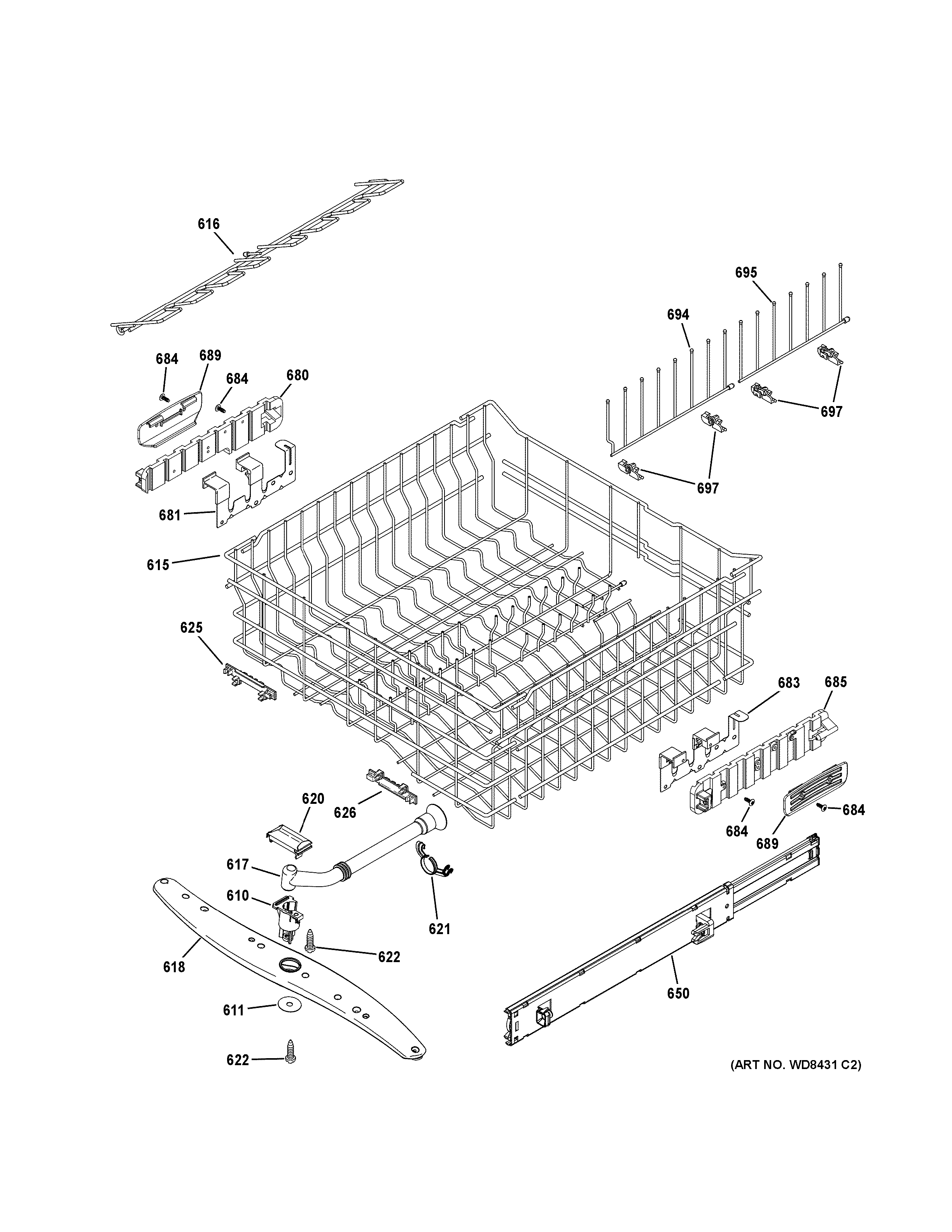 616

695

694

684 689

684 680

697

697

681

615

625

683 685

620

626

684 684

689

617

610

621

622

618

650

611

622

(ART NO. WD8431 C2)