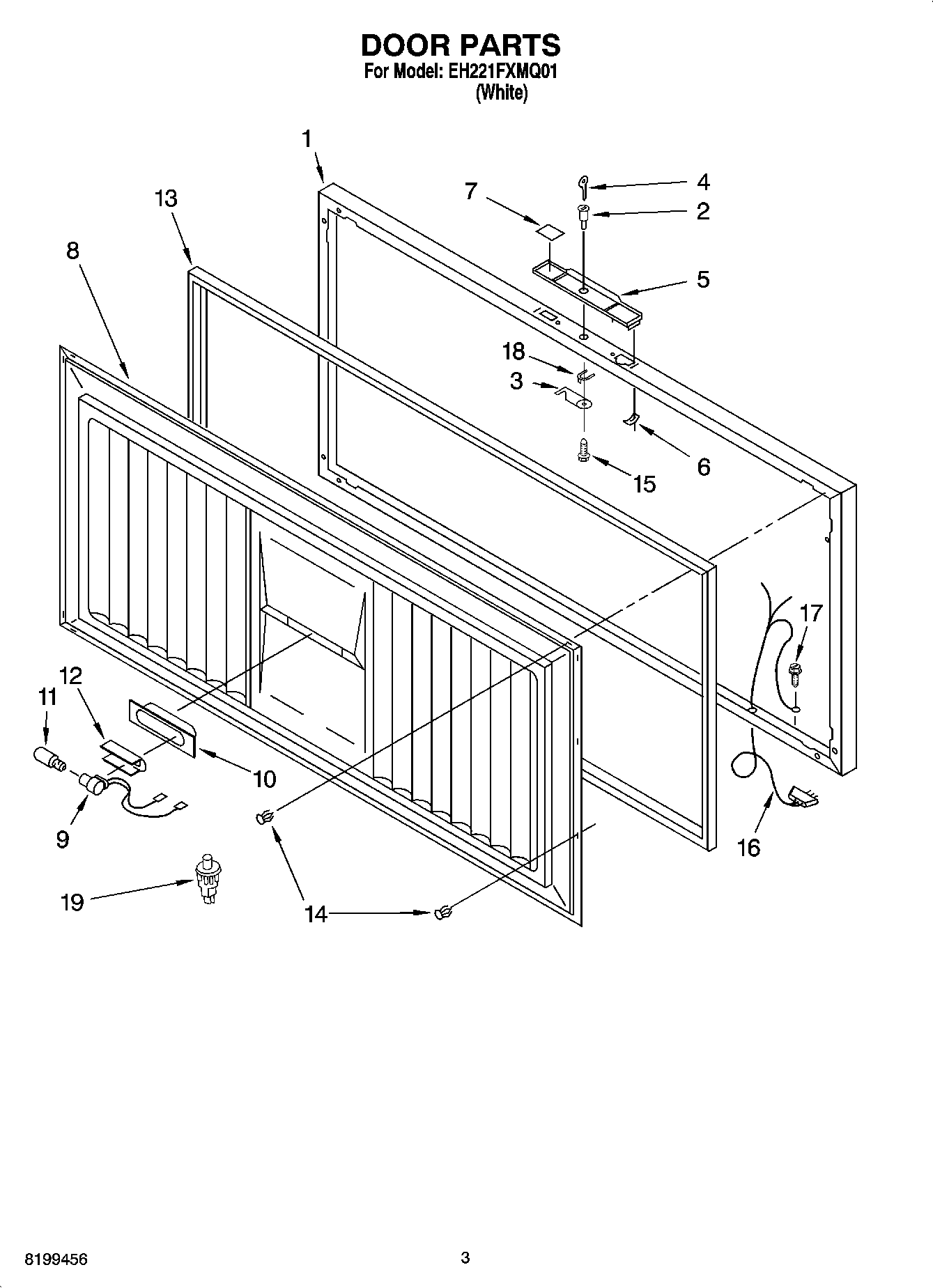 DOOR PARTS
For Model: EH221FXMQ01
(White)

1
13
8
7
4
2
5
18
3
6
15
17
12
11
10
9
16
19
14

8199456
3