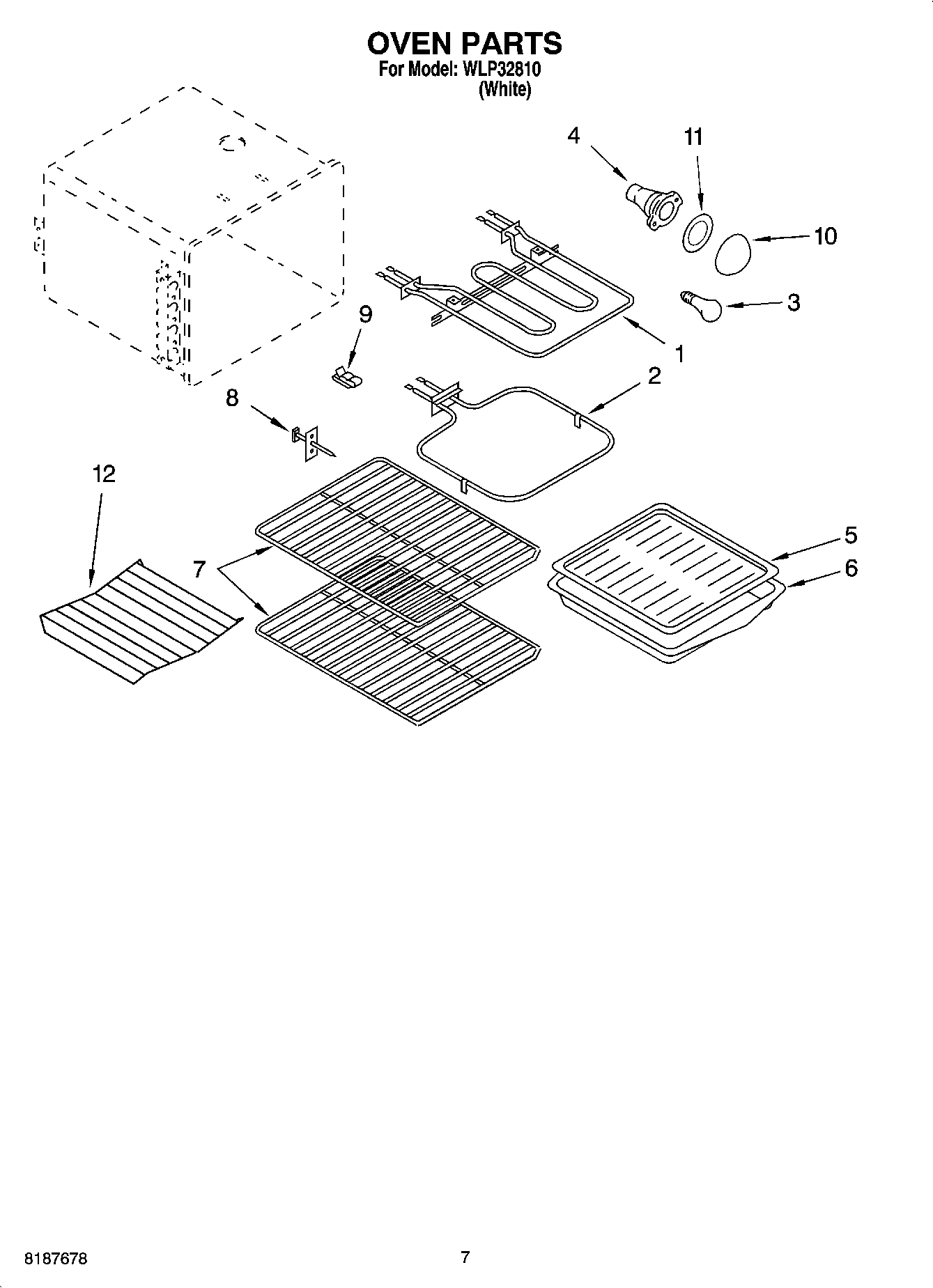 OVEN PARTS
For Model: WLP32810
(White)

4
11
10
3
1
9
2
8
12
7
5
6

8187678
7