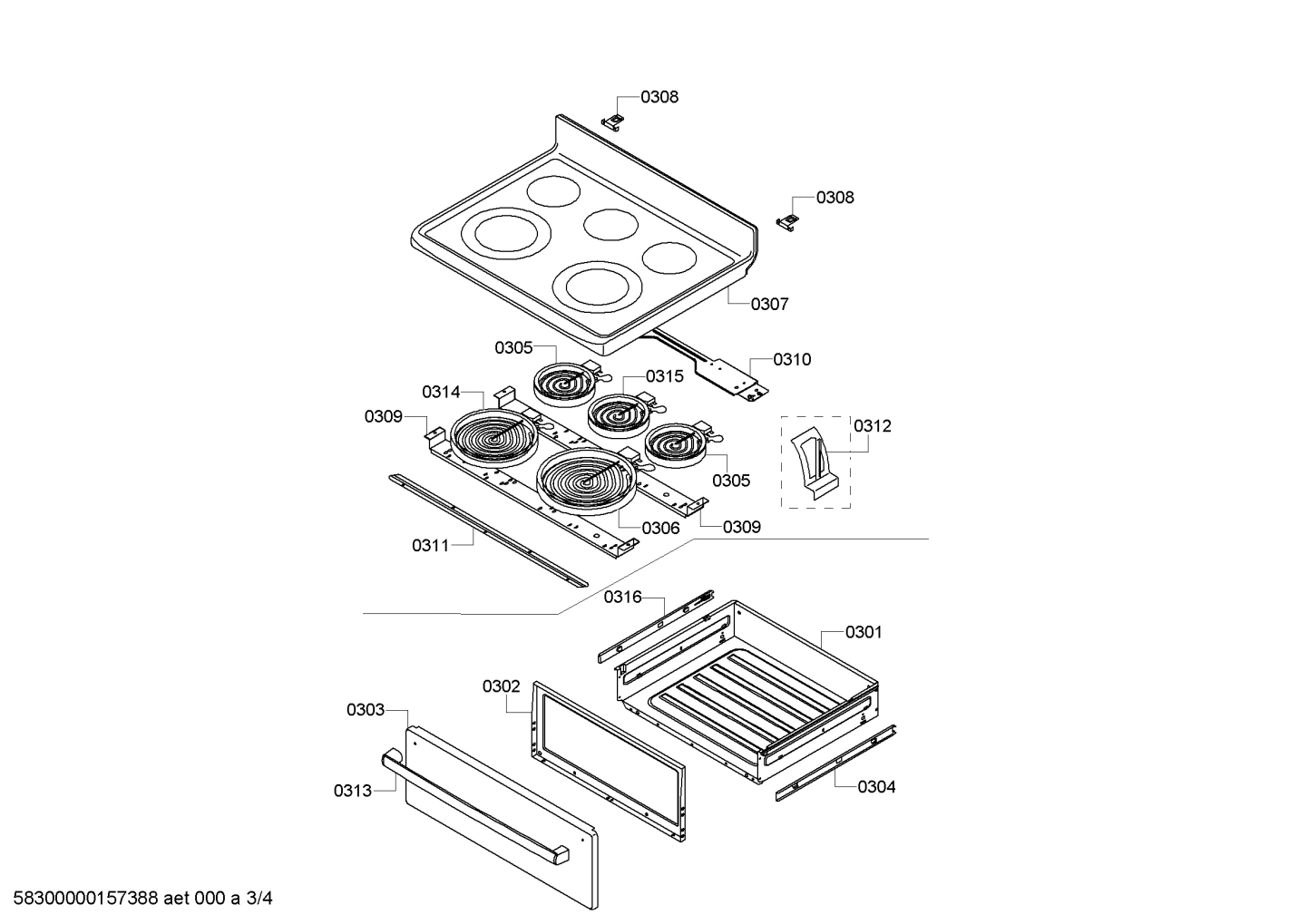 0308
0308
0307
0305
0310
0315
0314
0309
0312
0305
0306
0309
0311
0316
0301
0302
0303
0313
0304
58300000157388 aet 000 a 3/4