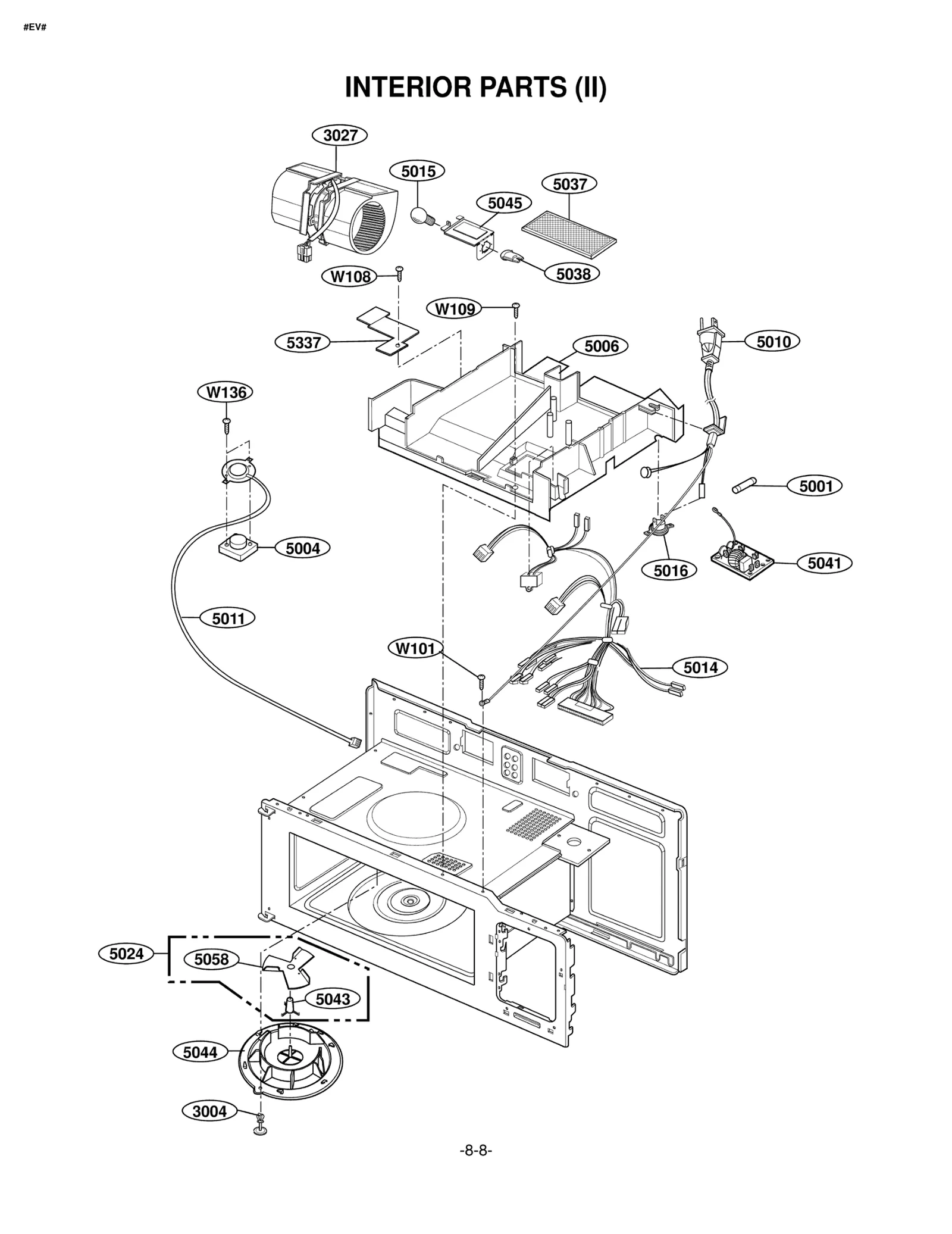 #EV#

INTERIOR PARTS (II)

3027
5015
5037
5045
5038
W108
W109
5337
5006
5010
W136
5001
5004
5016
5041
5011
W101
5014
5024
5058
5043
5044
3004

-8-8-