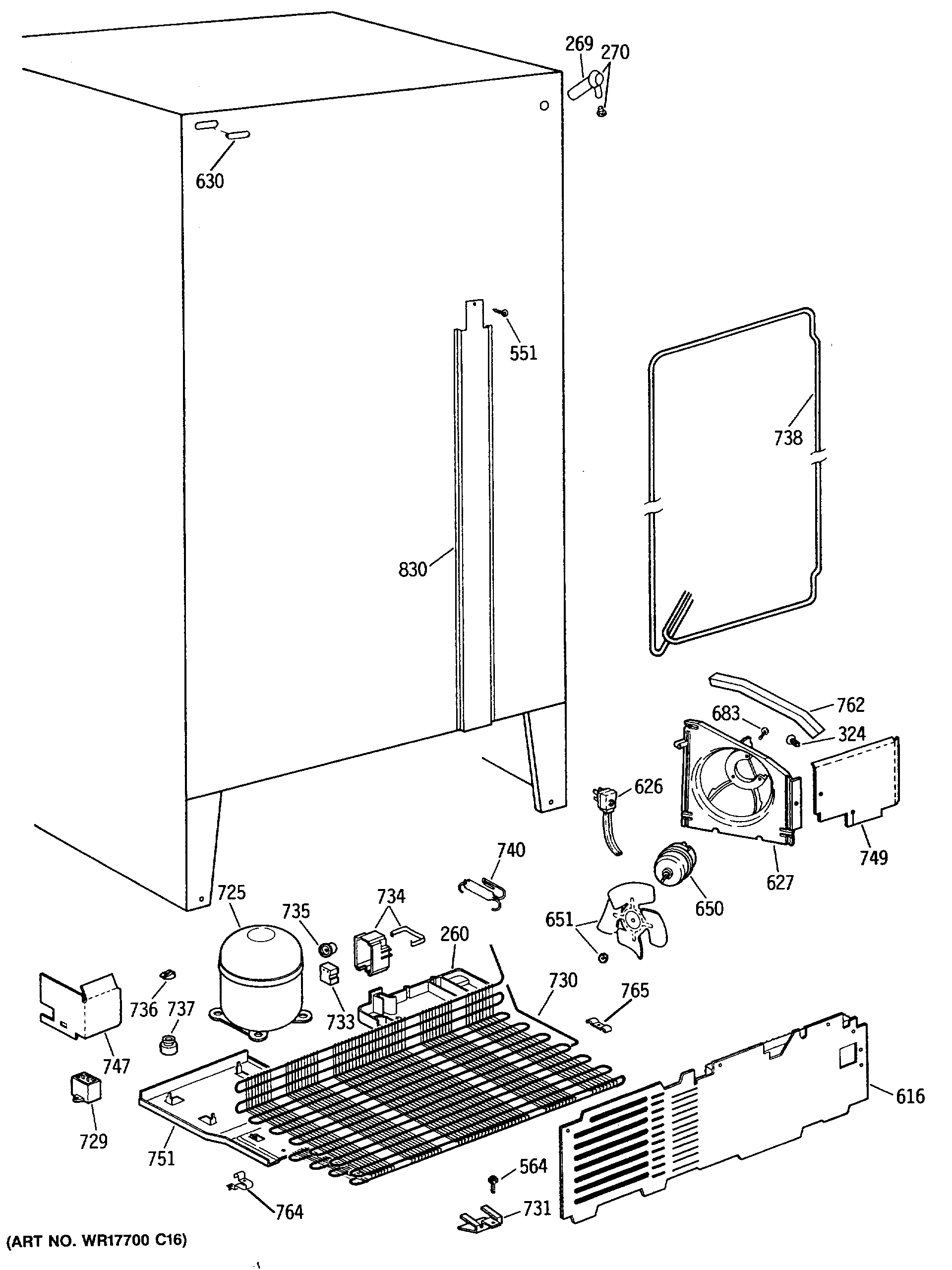 269
270
630
551
738
830
762
683
324
626
749
627
740
650
725
734
735
651
260
730
765
736
737
733
747
616
729
751
564
764
731
(ART NO. WR17700 C16)