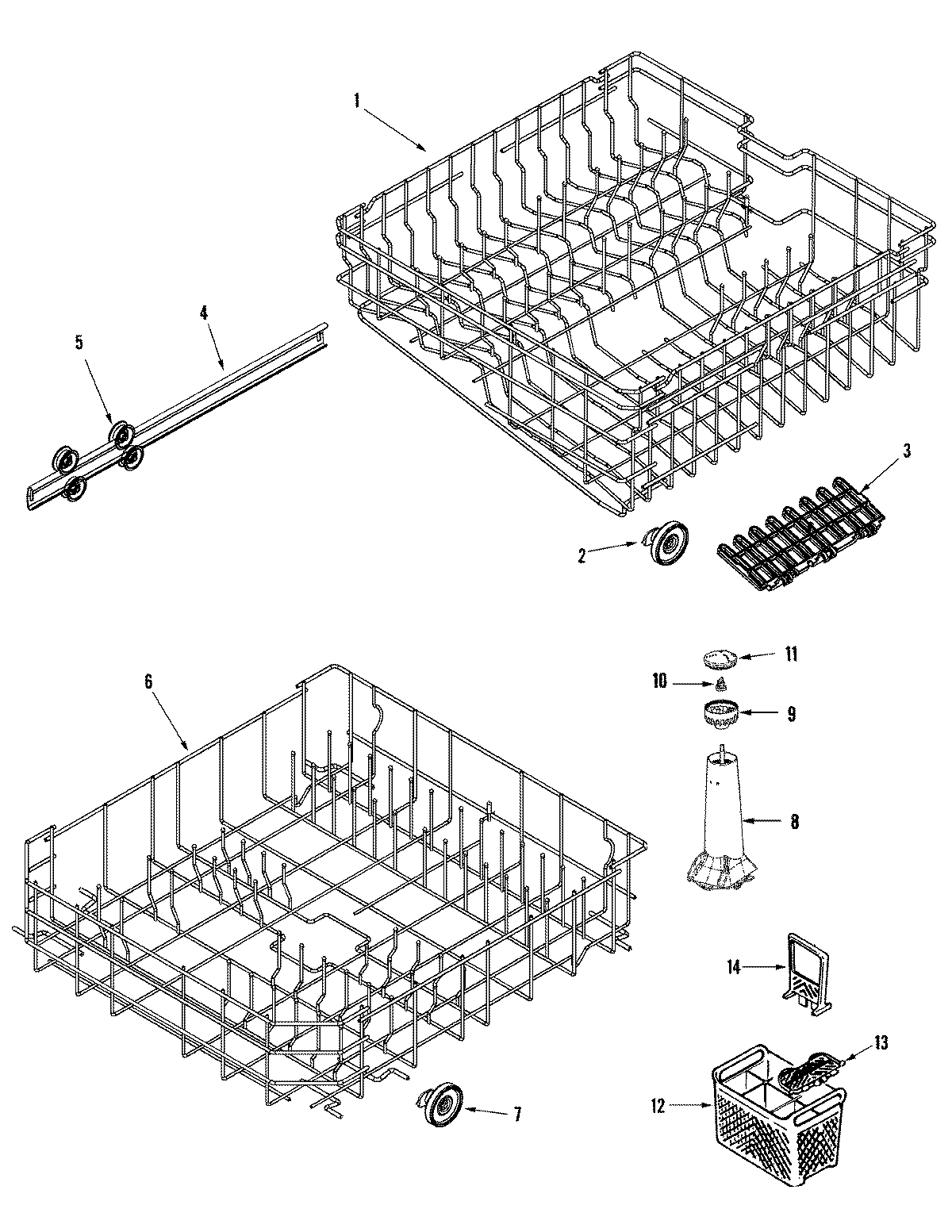 1
4
5
3
2
6
11
10
9
8
14
13
12
7