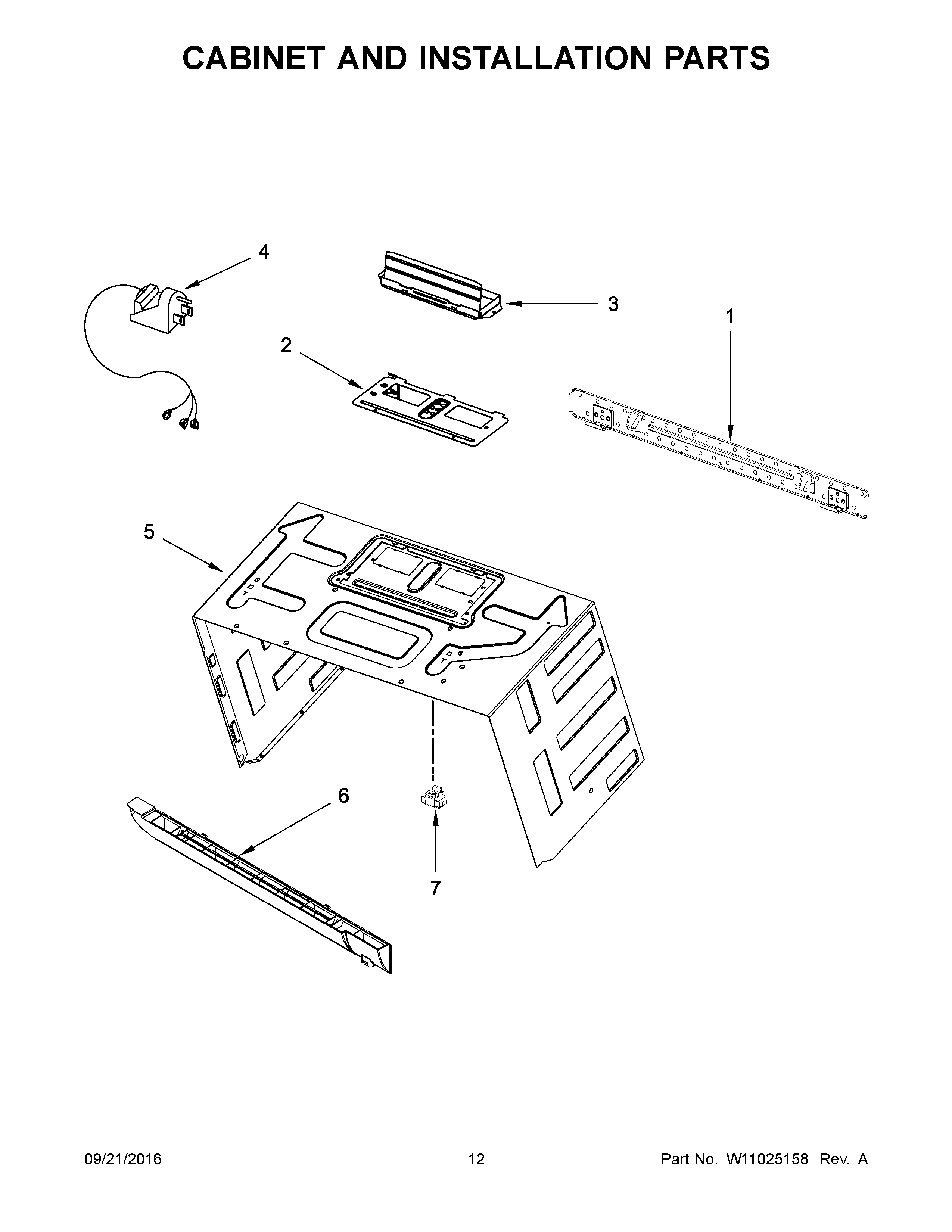 CABINET AND INSTALLATION PARTS

4

3

1

2

5

6

7

09/21/2016

12

Part No. W11025158 Rev. A