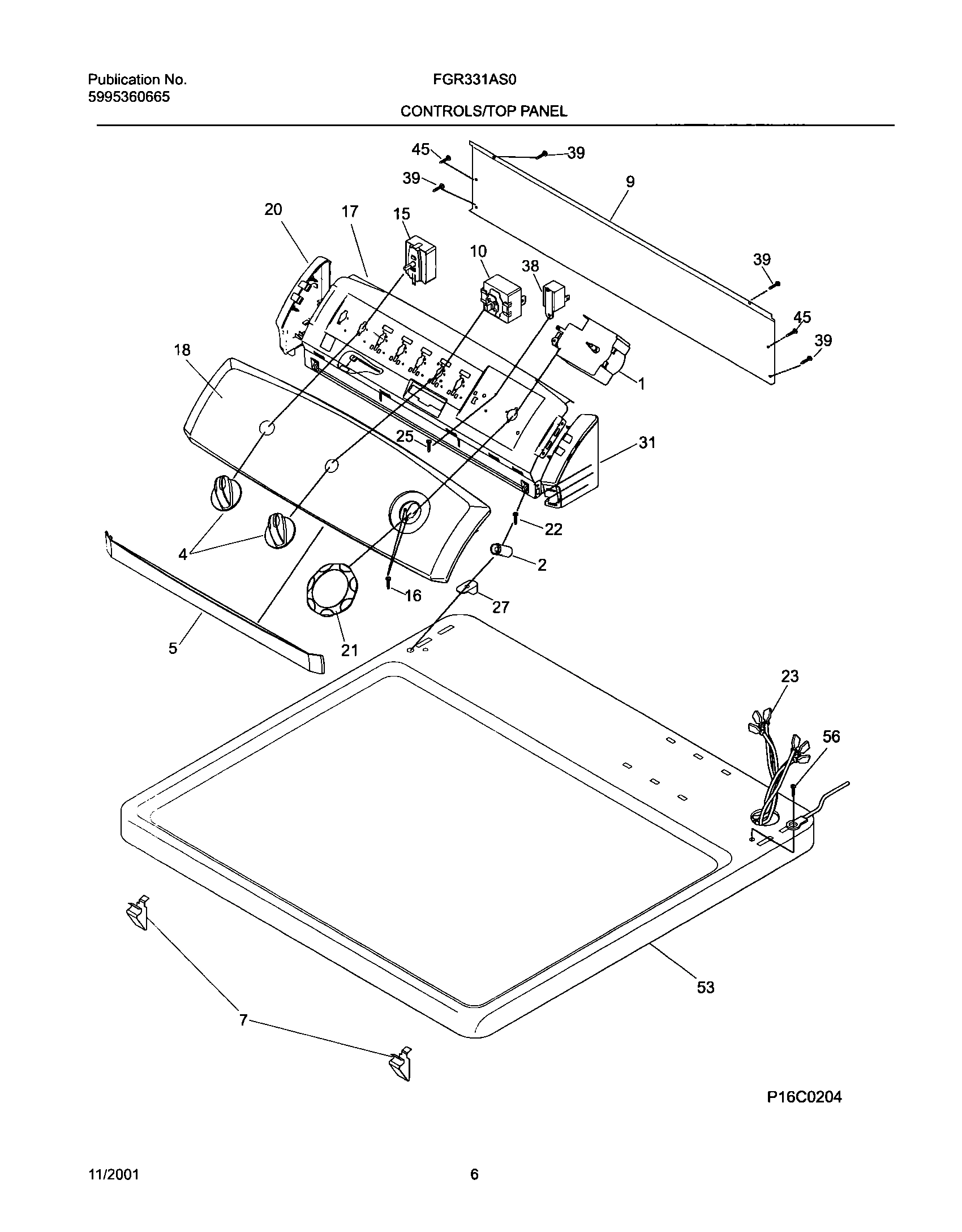 Publication No.
5995360665

FGR331AS0

CONTROLS/TOP PANEL

45
39
39
9
20
17
15
10
38
39
45
39
18
1
25
31
22
4
2
16
27
5
21
23
56
53
7

P16C0204

11/2001

6