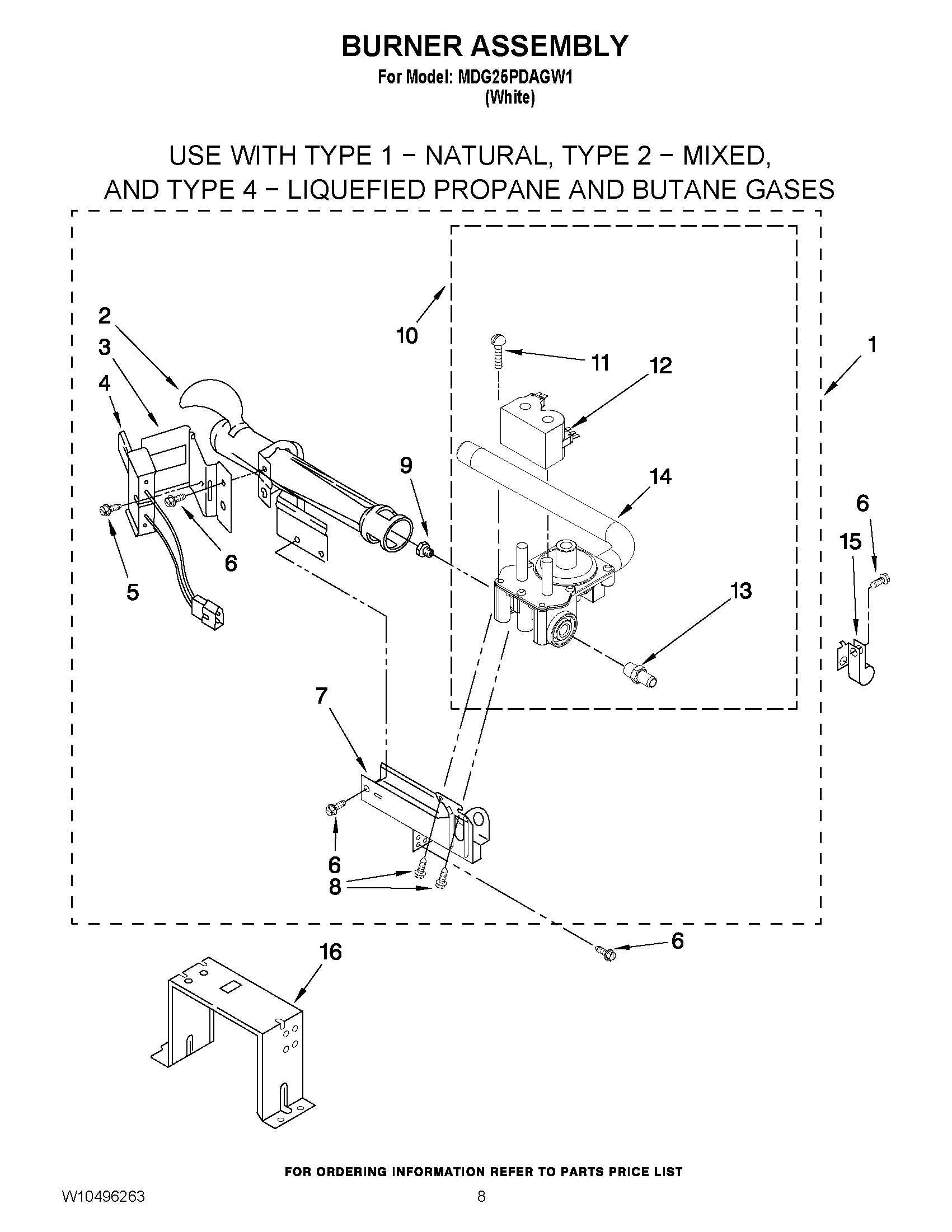 BURNER ASSEMBLY
For Model: MDG25PDAGW1
(White)

USE WITH TYPE 1 − NATURAL, TYPE 2 − MIXED, AND TYPE 4 − LIQUEFIED PROPANE AND BUTANE GASES

2
3
4
10
11
12
1
9
14
6
15
6
5
13
7
6
8
6
16

FOR ORDERING INFORMATION REFER TO PARTS PRICE LIST

W10496263
8