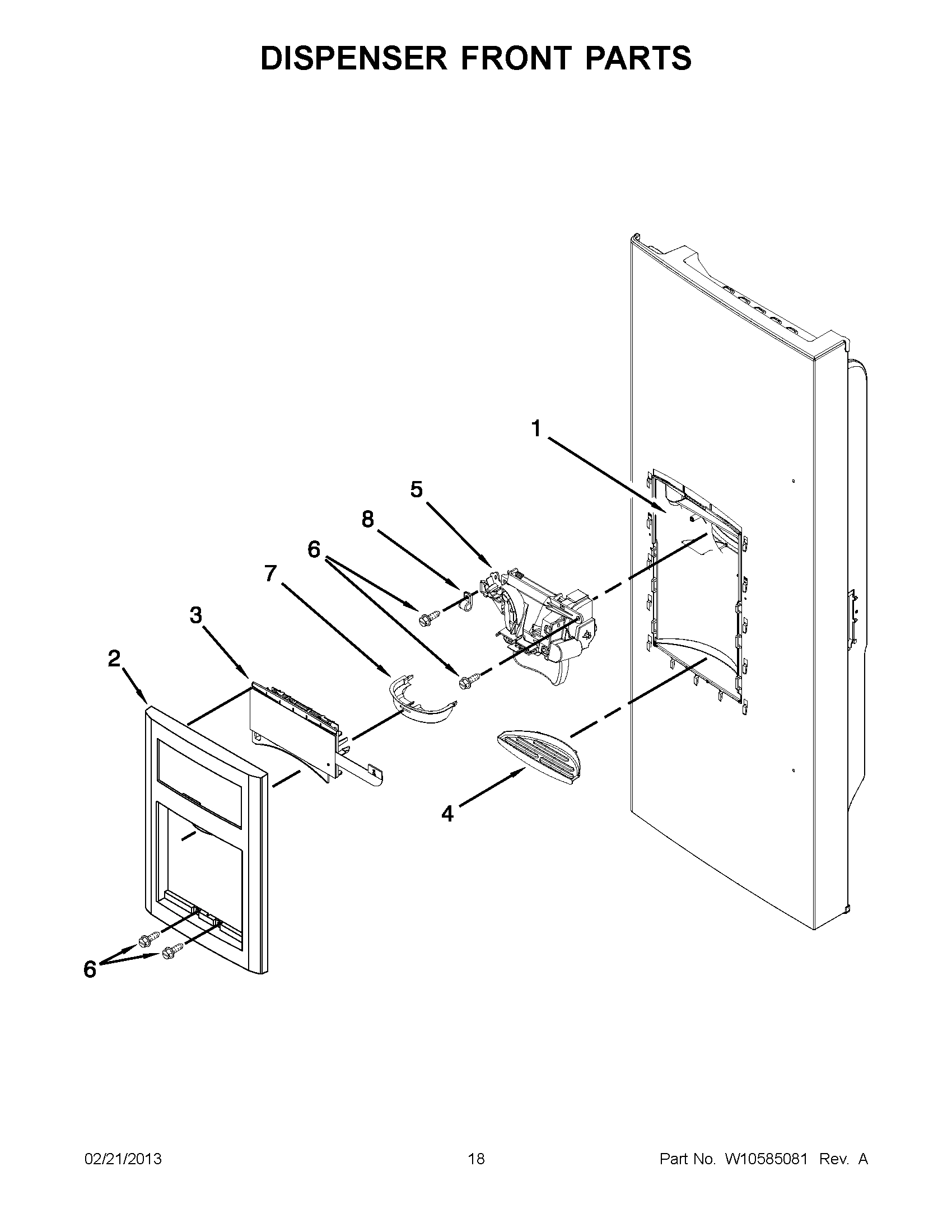 DISPENSER FRONT PARTS

1

5

8

6

7

3

2

4

6

02/21/2013

18

Part No. W10585081 Rev. A