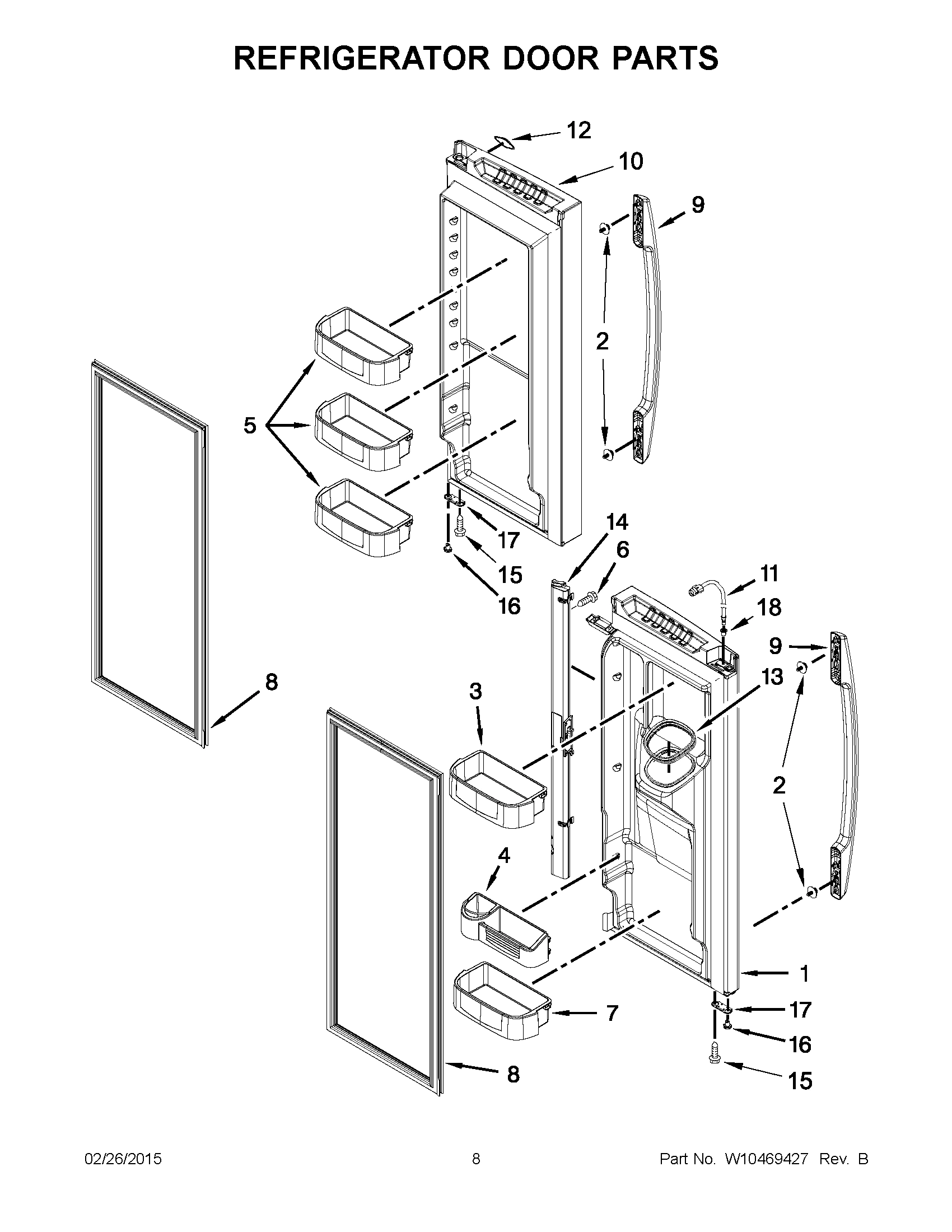 REFRIGERATOR DOOR PARTS

12
10
9
2
5
17
15
16
14
6
11
18
9
13
8
3
2
4
1
7
17
16
8
15

02/26/2015
8
Part No. W10469427 Rev. B