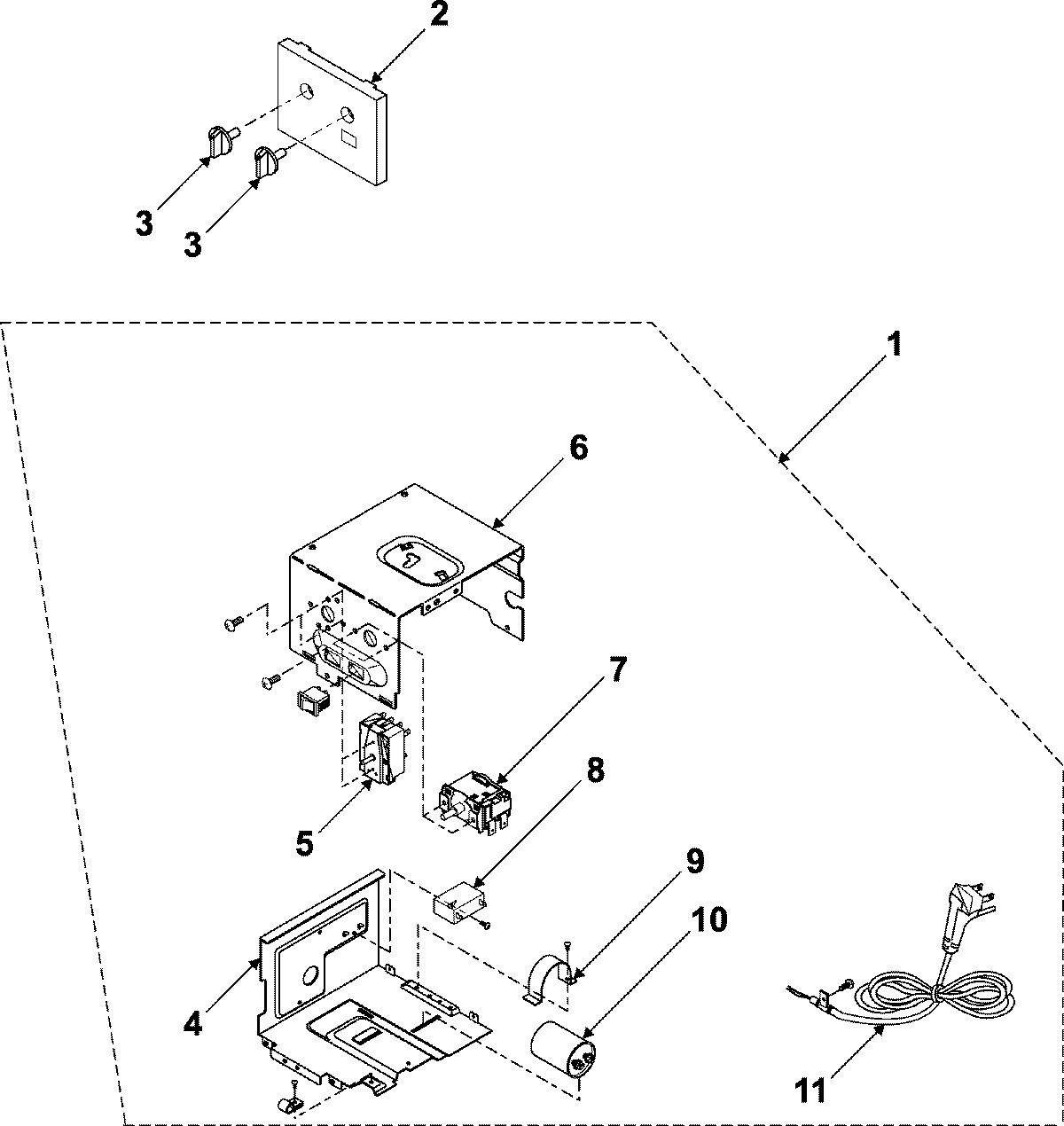 2
3
3
1
6
7
8
5
9
10
4
11