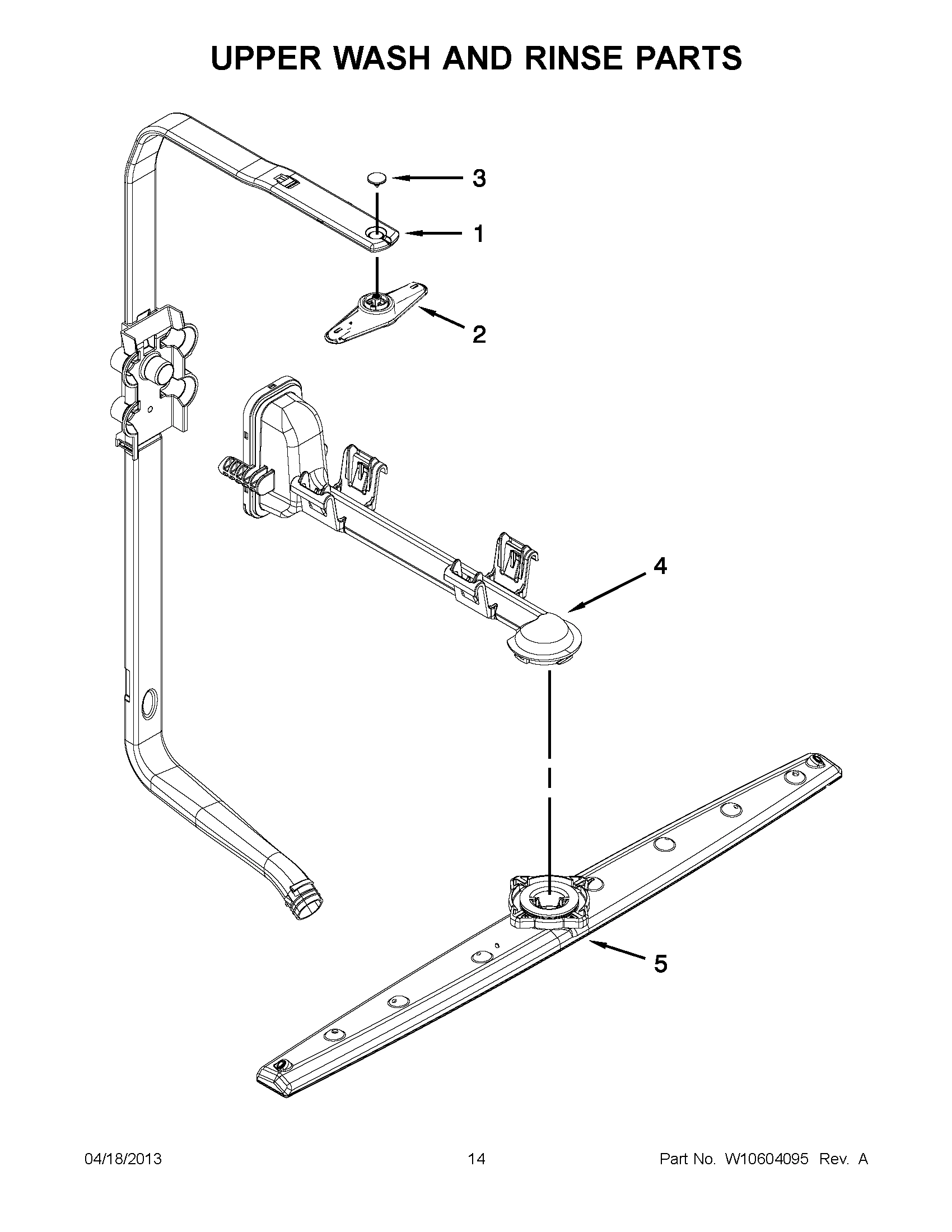 UPPER WASH AND RINSE PARTS

3

1

2

4

5

04/18/2013

14

Part No. W10604095 Rev. A