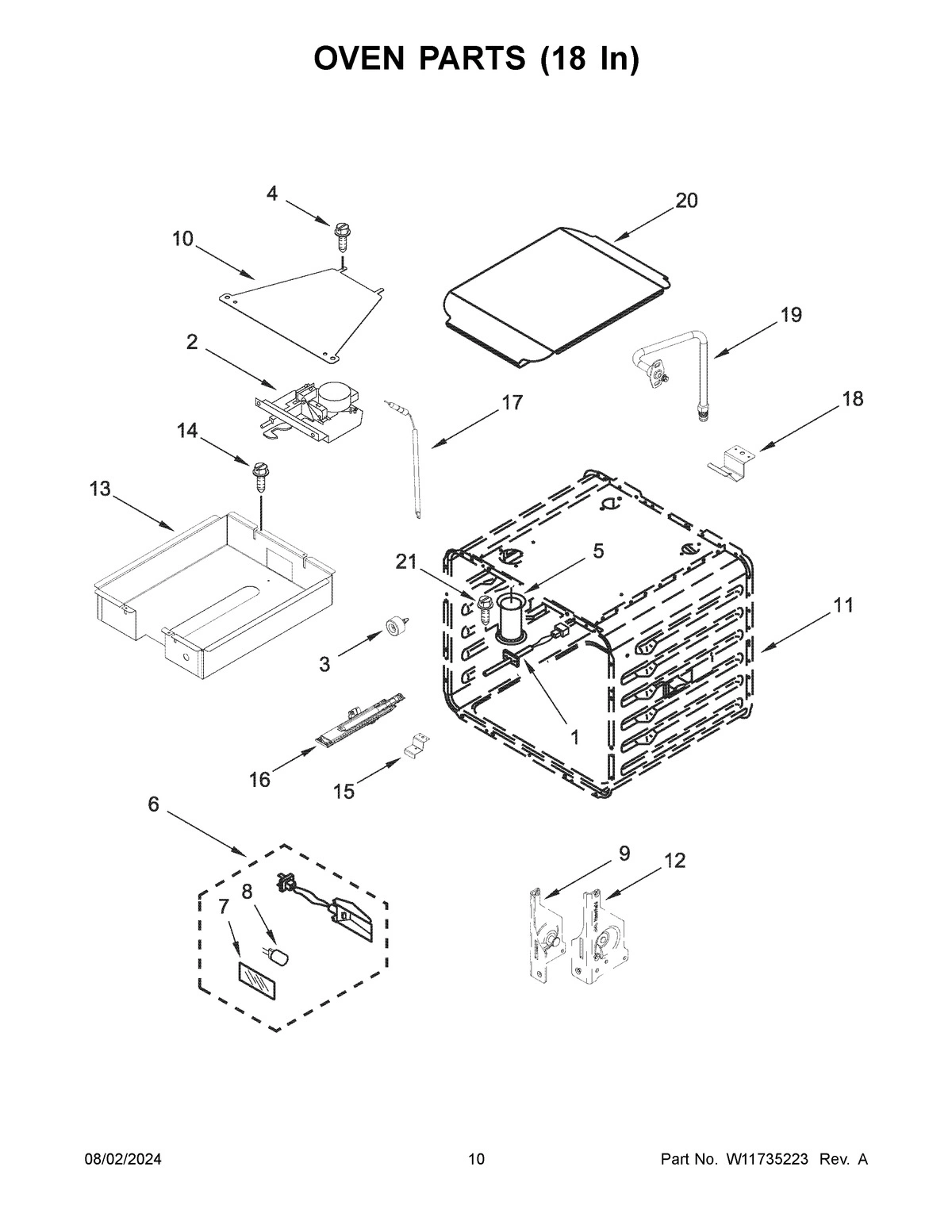 OVEN PARTS (18 In)

4
20
10
19
2
17
18
14
13
21
5
11
3
1
16
15
6
9
12
8
7

08/02/2024
10
Part No. W11735223 Rev. A