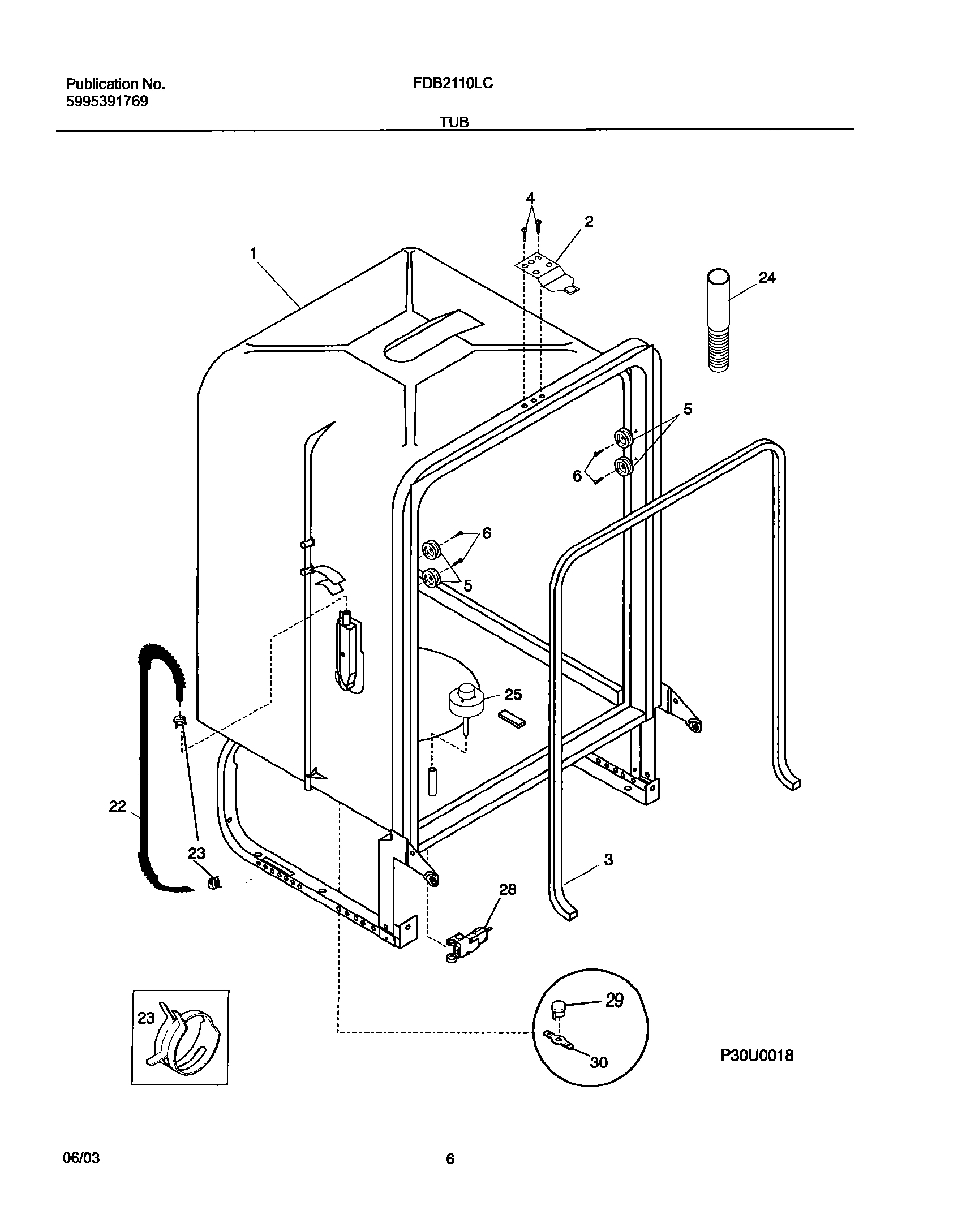 Publication No.
5995391769

FDB2110LC

TUB

4
2
1
24
5
6
6
5
25
22
23
3
28
23
29
30
P30U0018

06/03

6