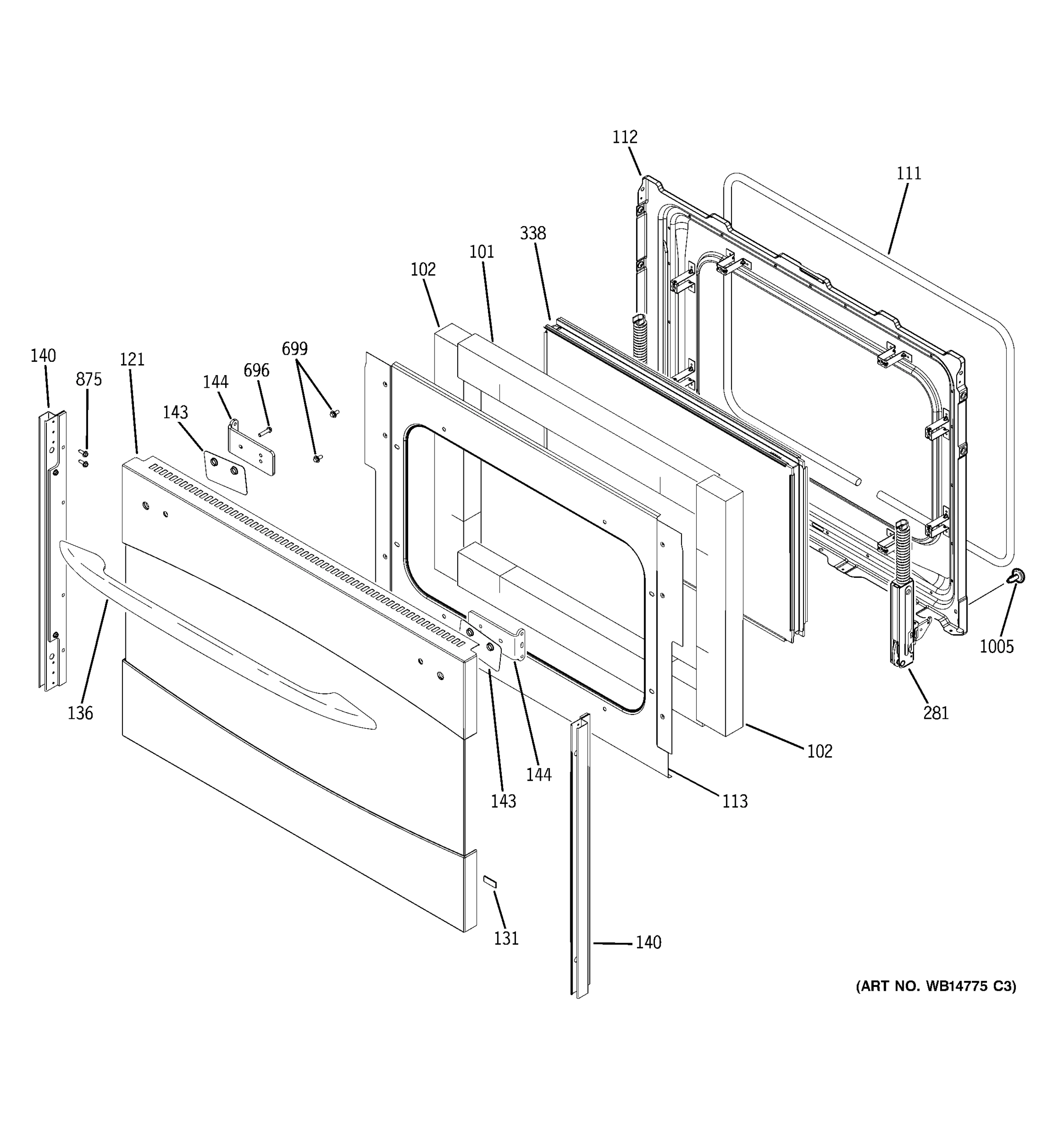 112
111
338
101
102
699
140
875
121
144
696
143
1005
136
281
102
144
143
113
131
140
(ART NO. WB14775 C3)