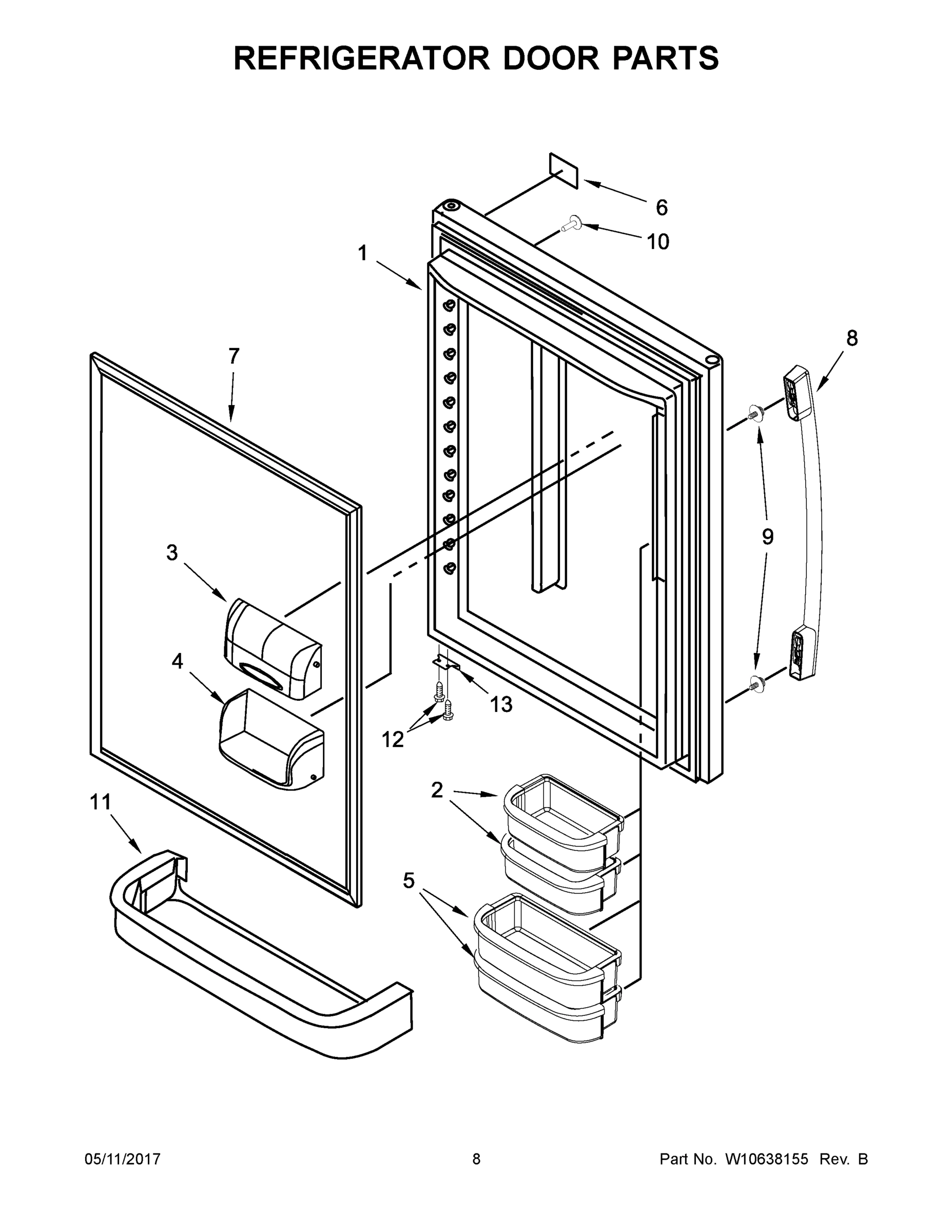 REFRIGERATOR DOOR PARTS

6
10
1
8
7
9
3
4
13
12
2
11
5

05/11/2017
8
Part No. W10638155 Rev. B