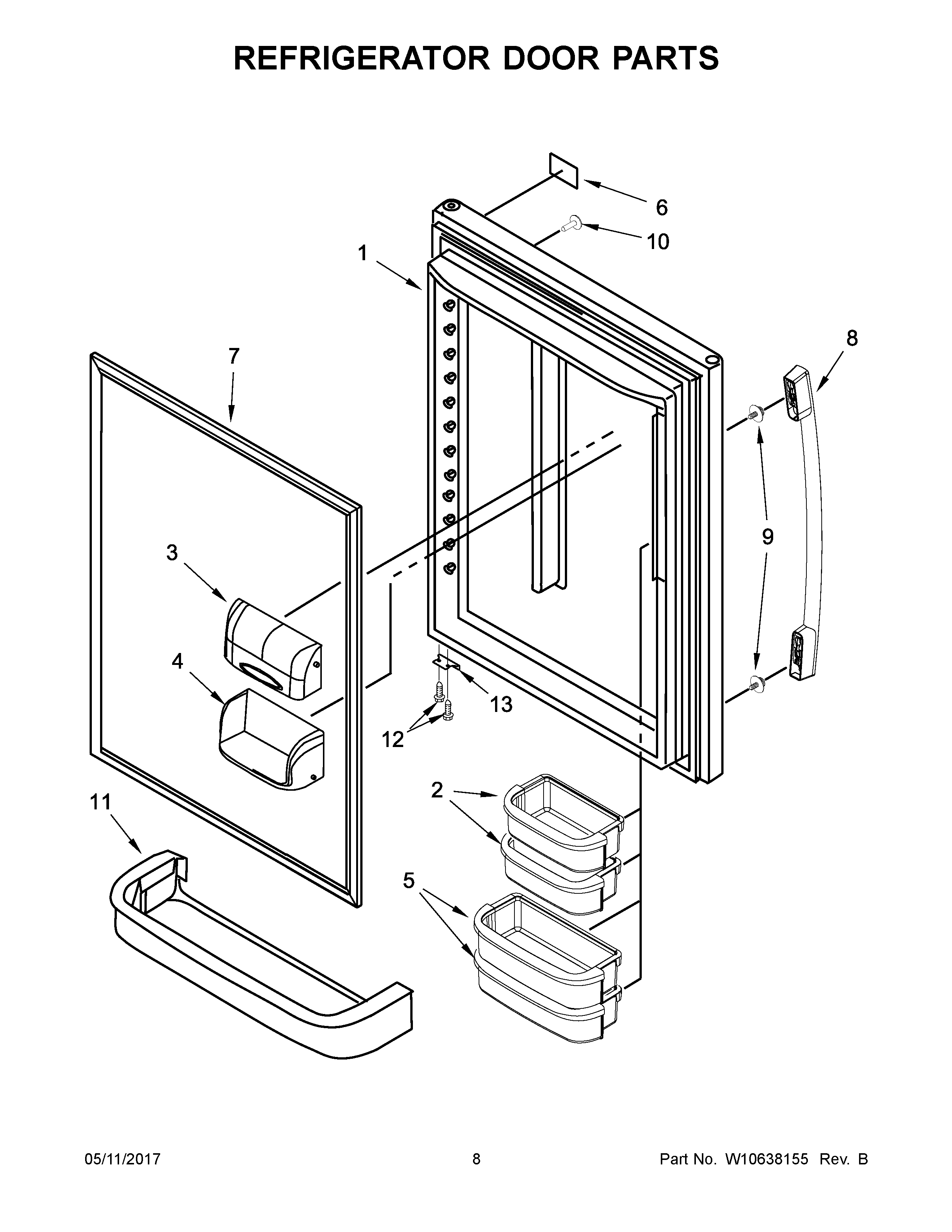 REFRIGERATOR DOOR PARTS

6
10
1
8
7
9
3
4
13
12
2
11
5

05/11/2017
8
Part No. W10638155 Rev. B