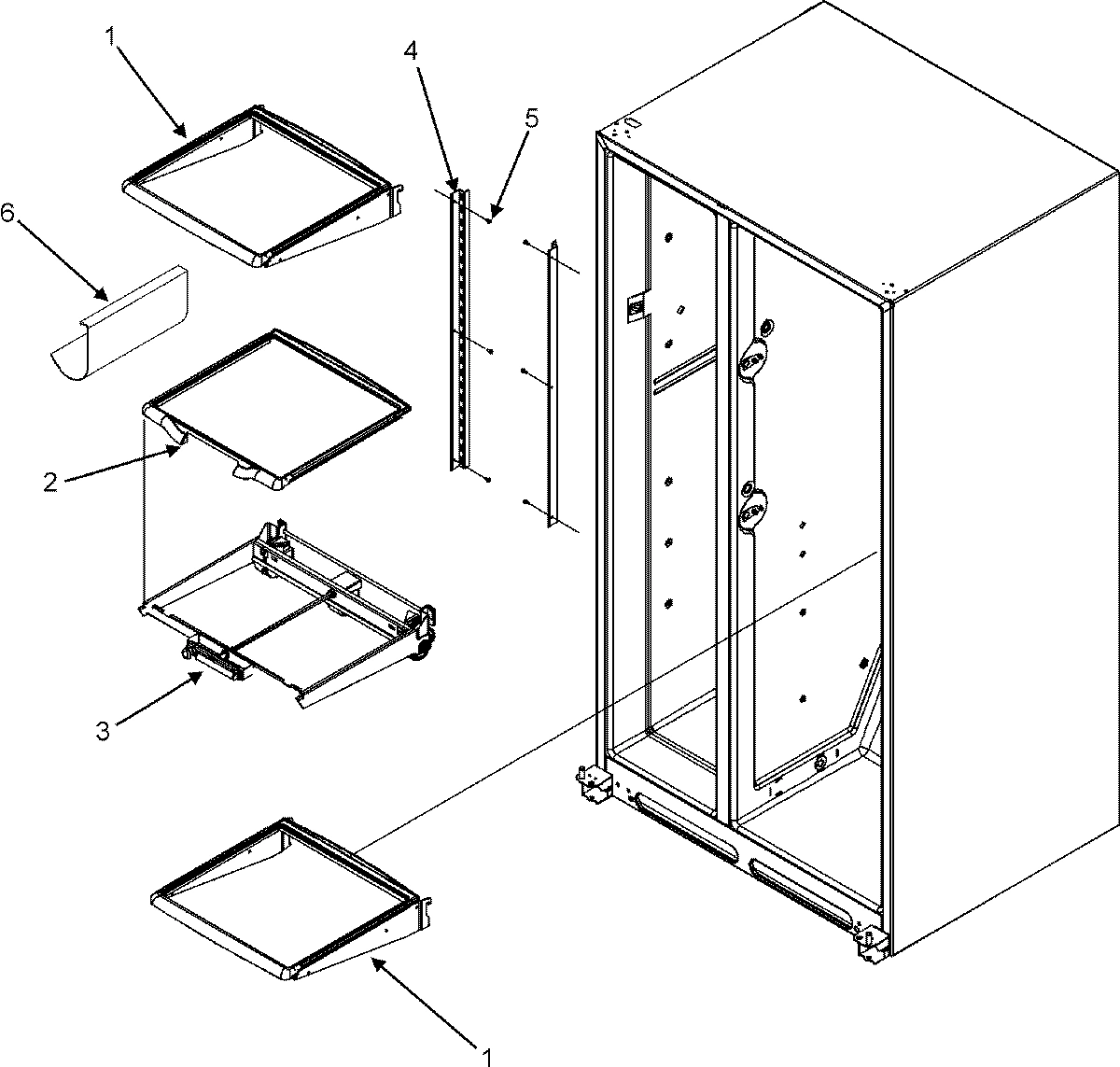 1
4
5
6
2
3
1