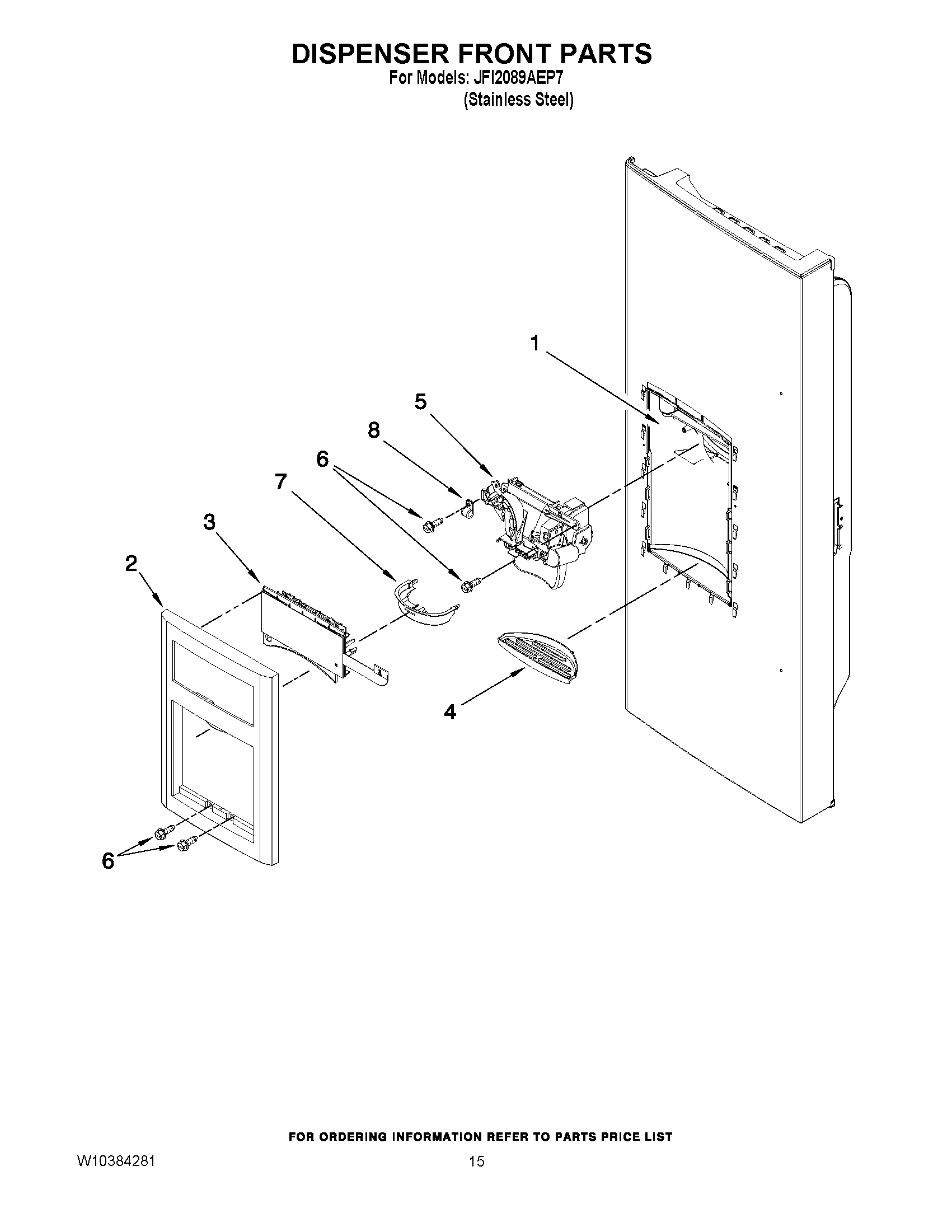 DISPENSER FRONT PARTS
For Models: JFI2089AEP7
(Stainless Steel)

1
5
8
6
7
3
2
4
6

FOR ORDERING INFORMATION REFER TO PARTS PRICE LIST

W10384281

15