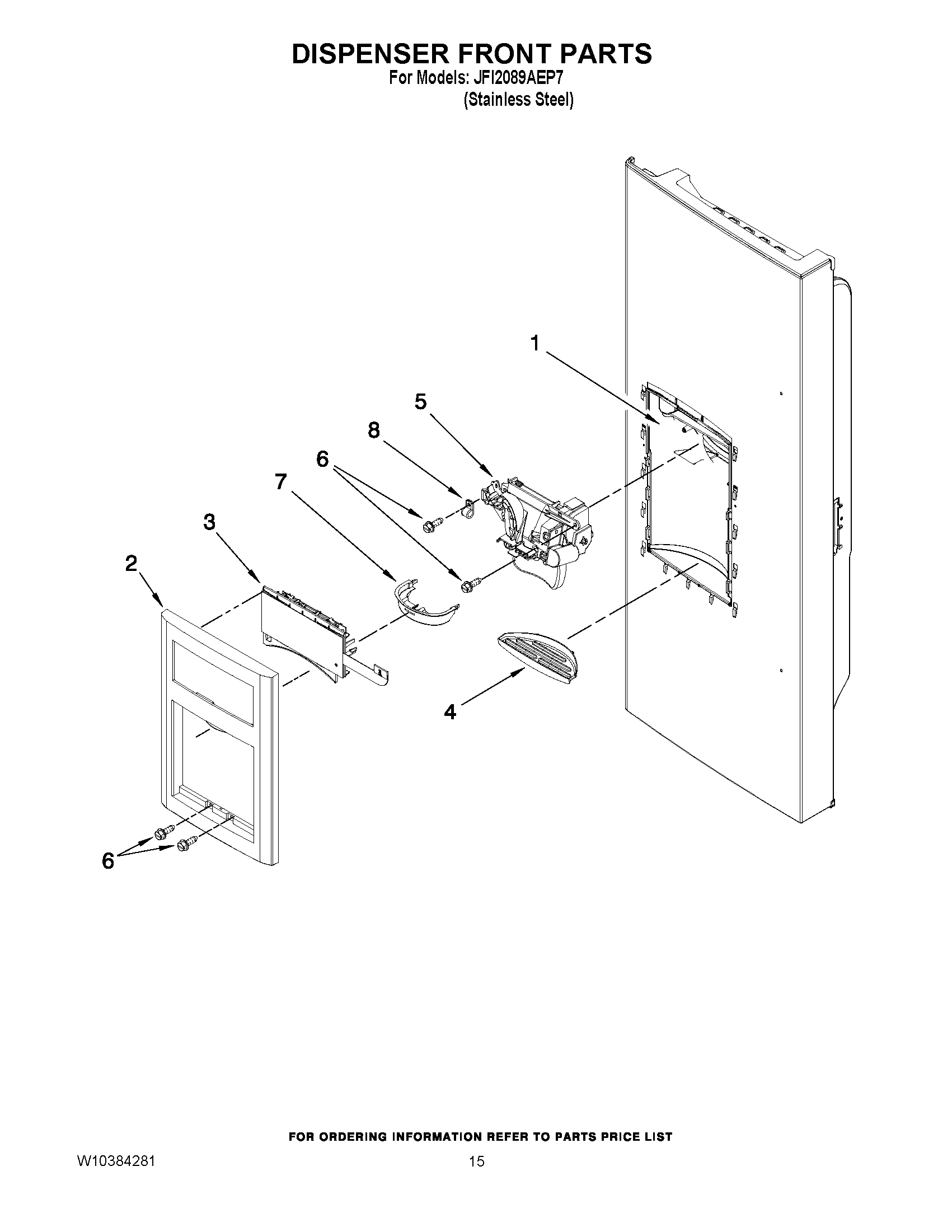 DISPENSER FRONT PARTS
For Models: JFI2089AEP7
(Stainless Steel)

1
5
8
6
7
3
2
4
6

FOR ORDERING INFORMATION REFER TO PARTS PRICE LIST

W10384281

15