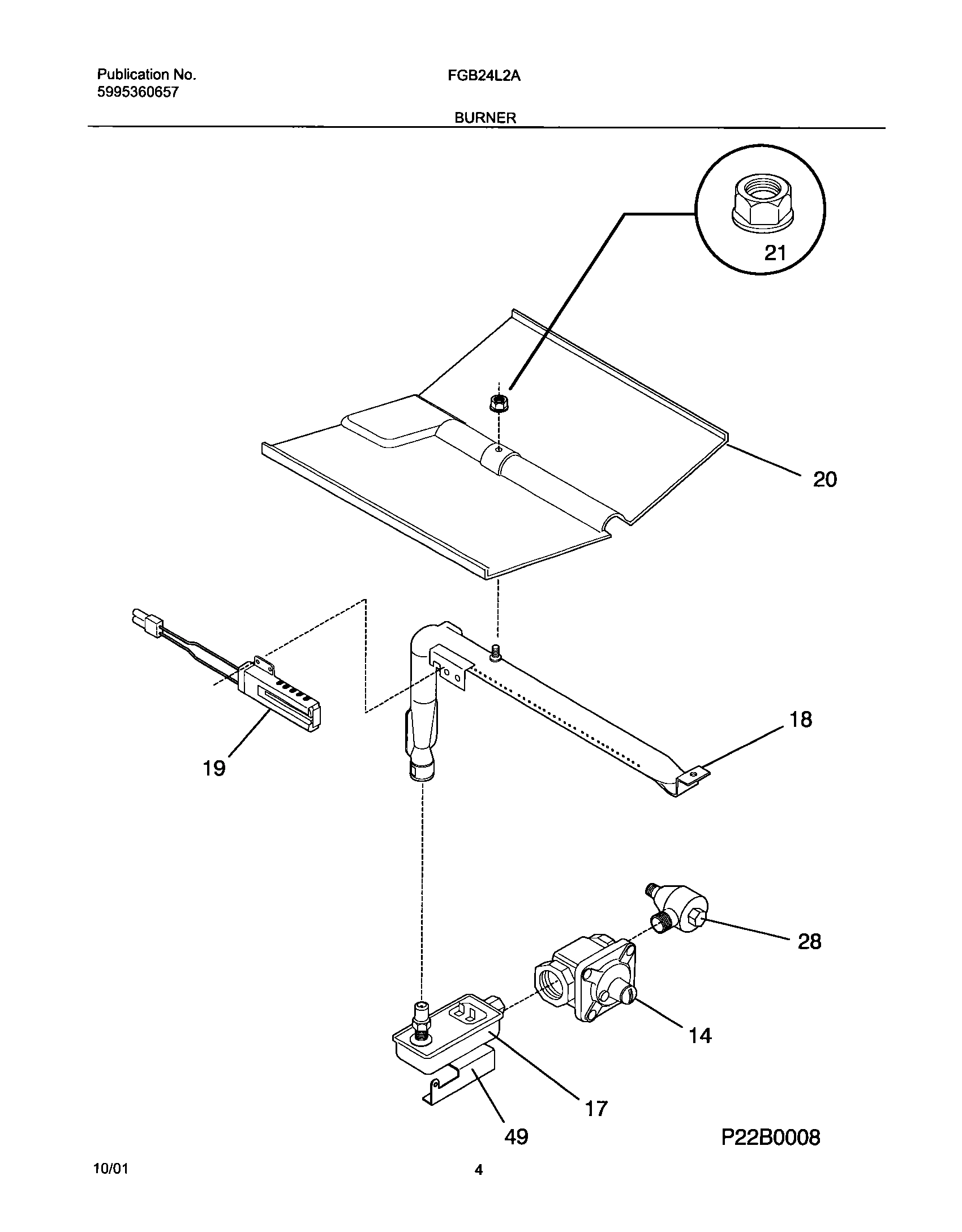 Publication No.
5995360657

FGB24L2A

BURNER

21

20

18

19

28

14

17

49

P22B0008

10/01

4