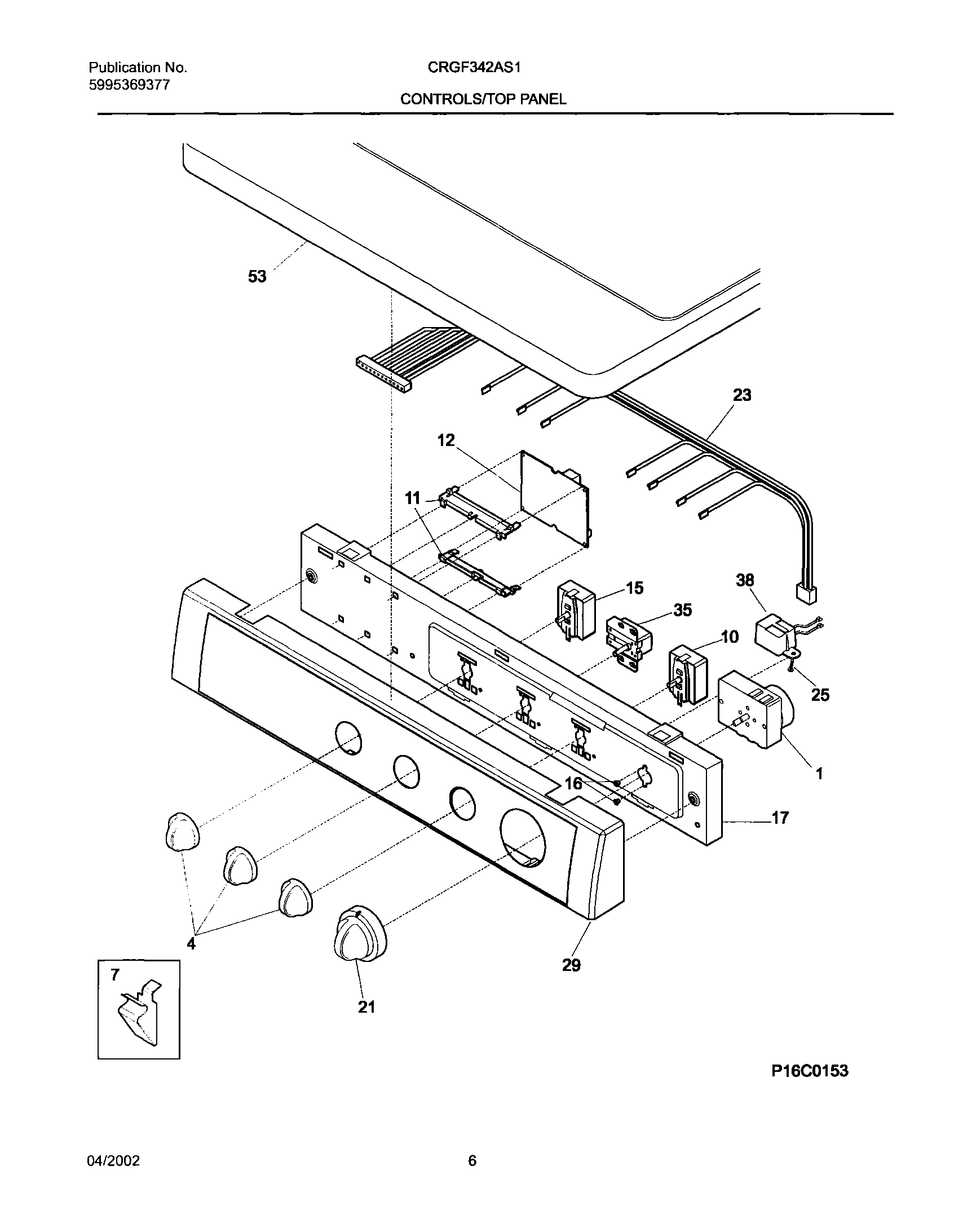 Publication No.
5995369377

CRGF342AS1

CONTROLS/TOP PANEL

53

23

12

11

15

38

35

10

25

1

16

17

4

29

7

21

P16C0153

04/2002

6