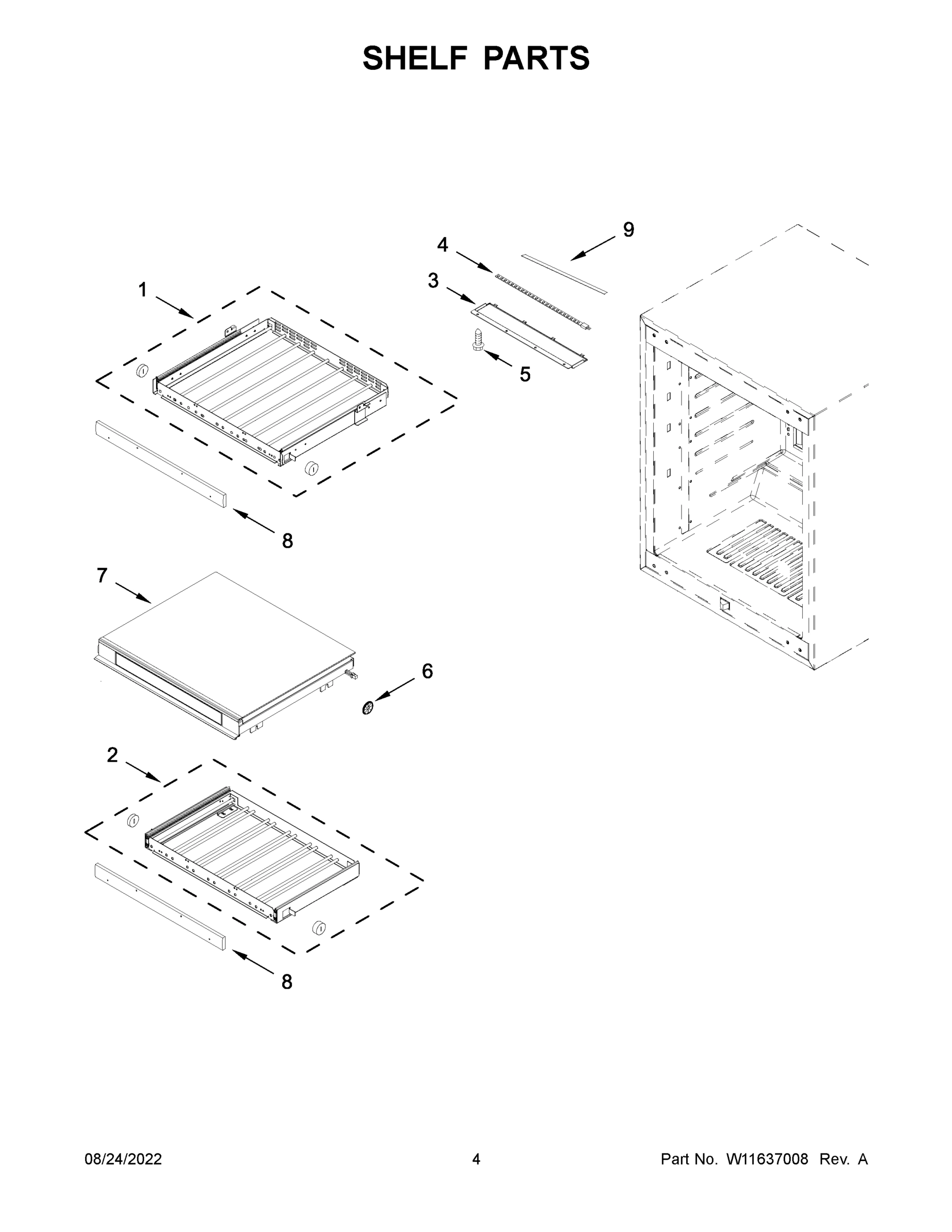 SHELF PARTS

9
4
3
1
5
8
7
6
2
8

08/24/2022
4
Part No. W11637008 Rev. A