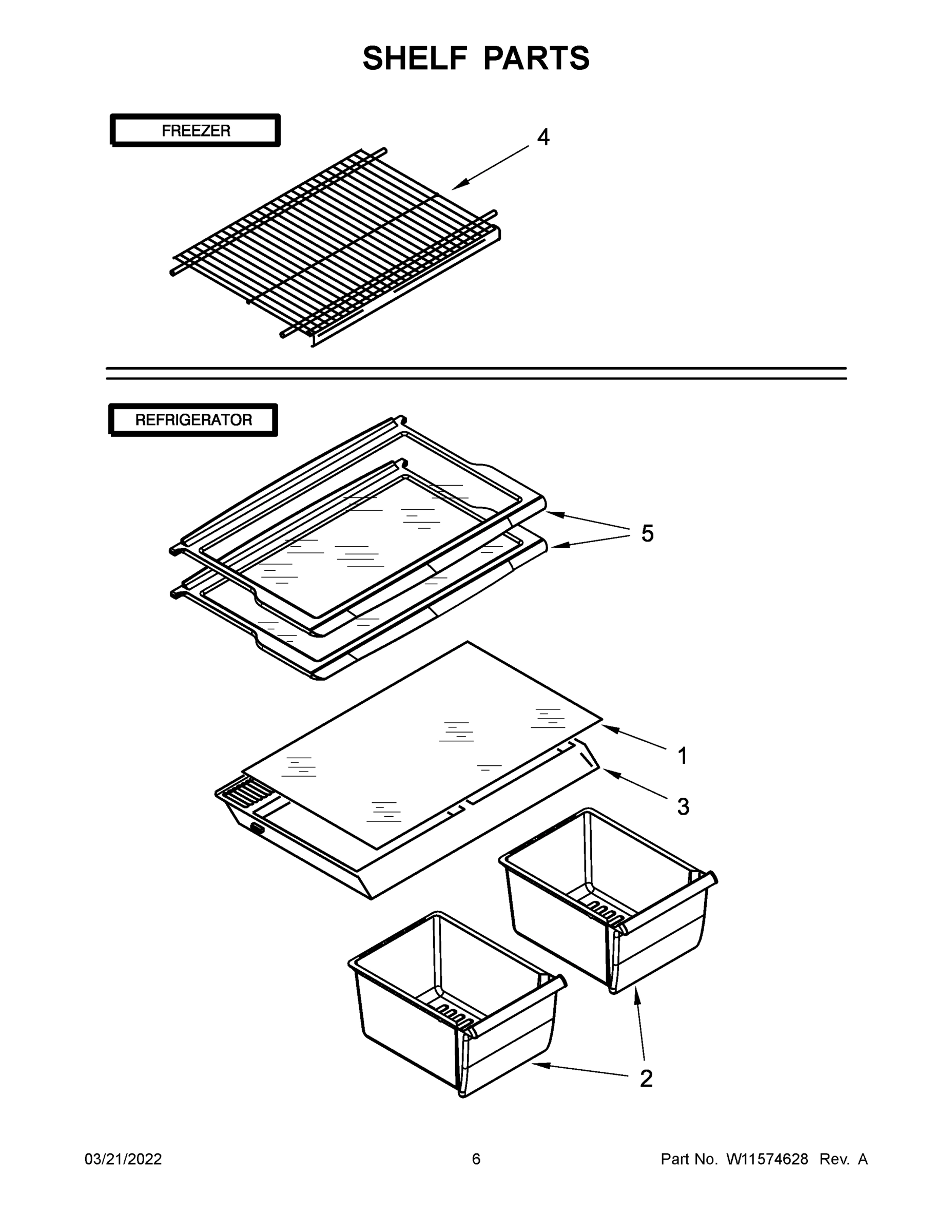 SHELF PARTS

FREEZER

4

REFRIGERATOR

5

1

3

2

03/21/2022 6 Part No. W11574628 Rev. A