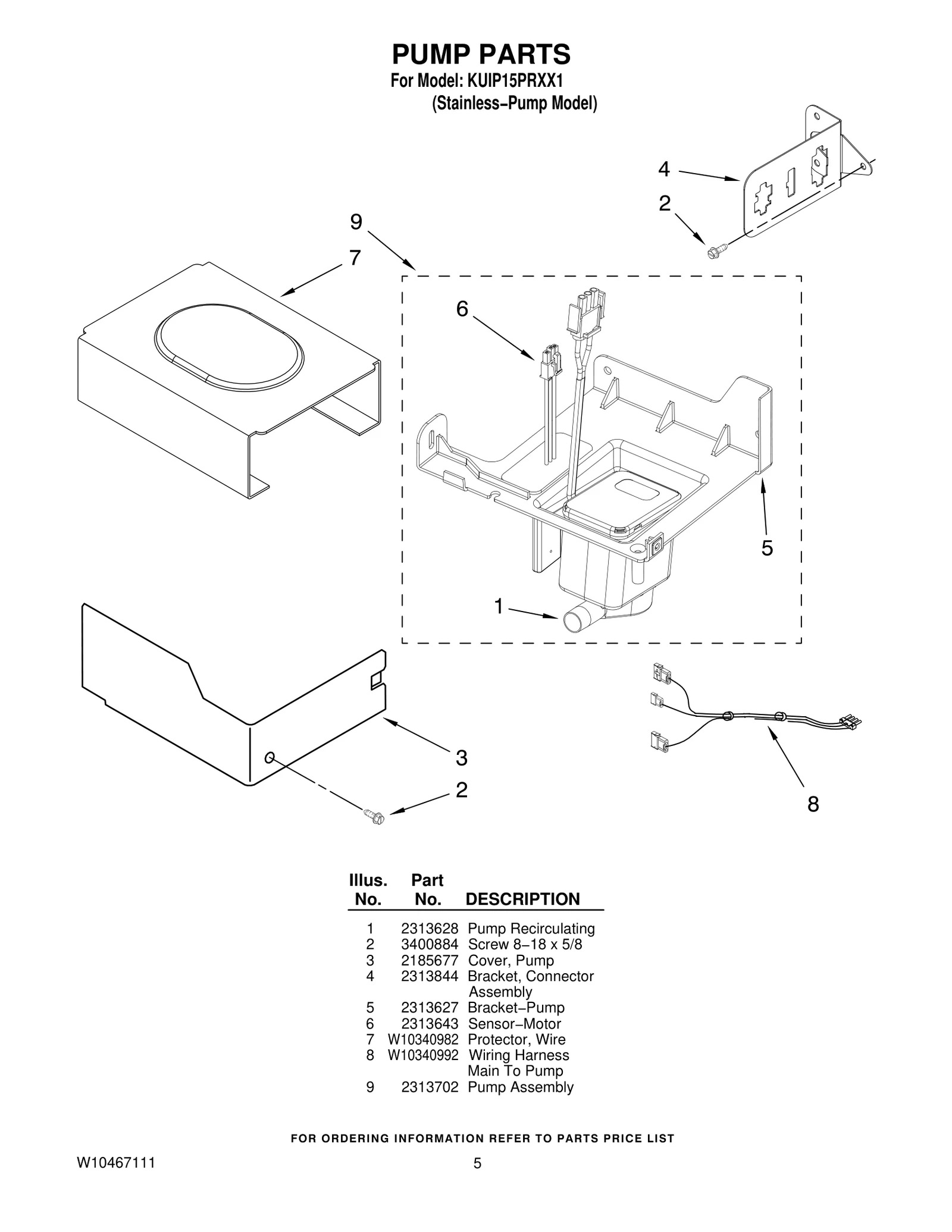 PUMP PARTS
For Model: KUIP15PRXX1
(Stainless−Pump Model)

4
2
9
7
6
5
1
3
2
8

| Illus. No. | Part No. | DESCRIPTION |
|---|---|---|
| 1 | 2313628 | Pump Recirculating |
| 2 | 3400884 | Screw 8−18 x 5/8 |
| 3 | 2185677 | Cover, Pump |
| 4 | 2313844 | Bracket, Connector Assembly |
| 5 | 2313627 | Bracket−Pump |
| 6 | 2313643 | Sensor−Motor |
| 7 | W10340982 | Protector, Wire |
| 8 | W10340992 | Wiring Harness Main To Pump |
| 9 | 2313702 | Pump Assembly |

FOR ORDERING INFORMATION REFER TO PARTS PRICE LIST

W10467111
5