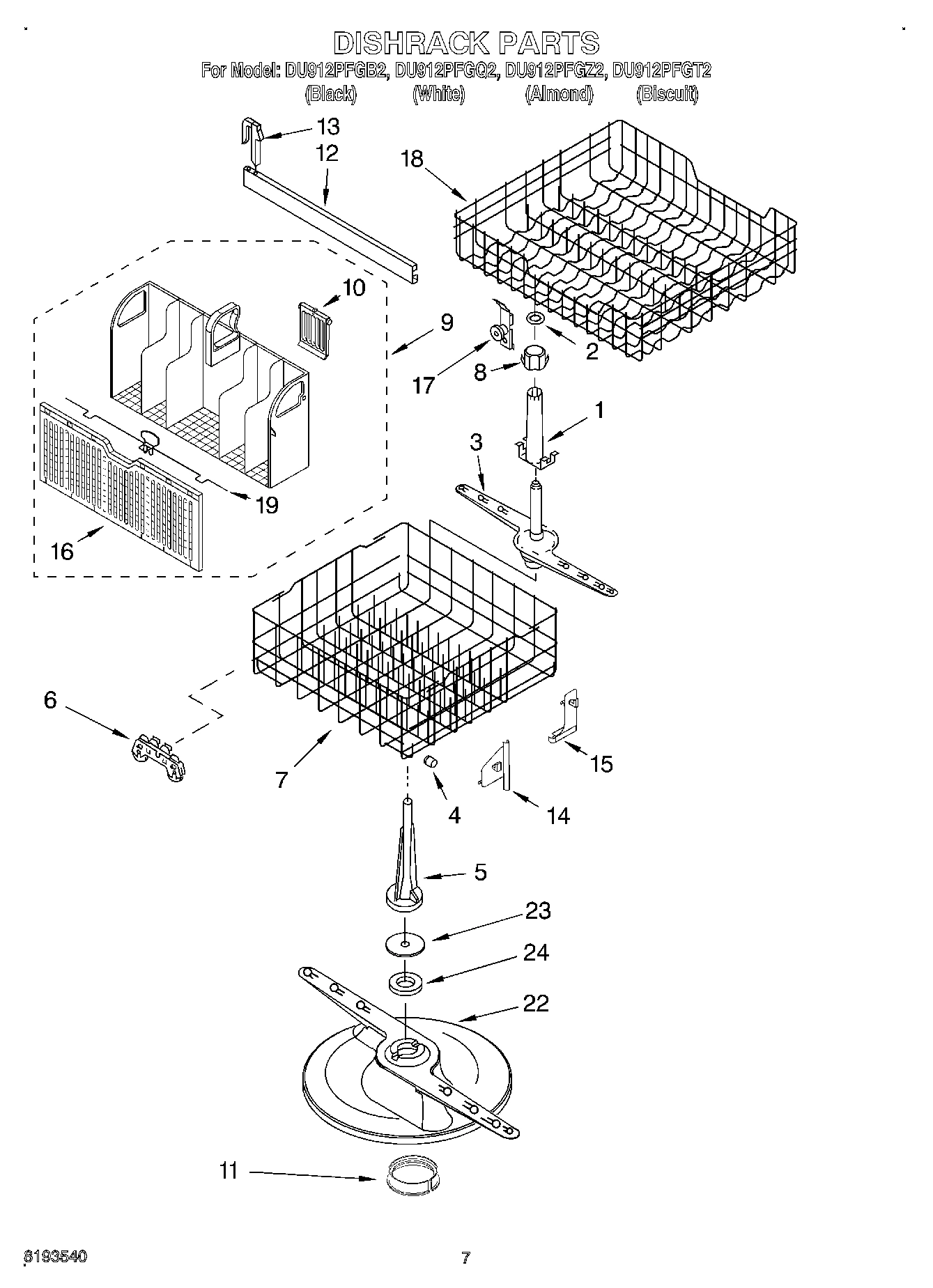 DISHRACK PARTS
For Model: DU912PFGB2, DU912PFGQ2, DU912PFGZ2, DU912PFGT2
(Black) (White) (Almond) (Biscuit)

13
12
18
10
9
2
17
8
1
3
19
16
6
7
15
4
14
5
23
24
22
11

8193540
7