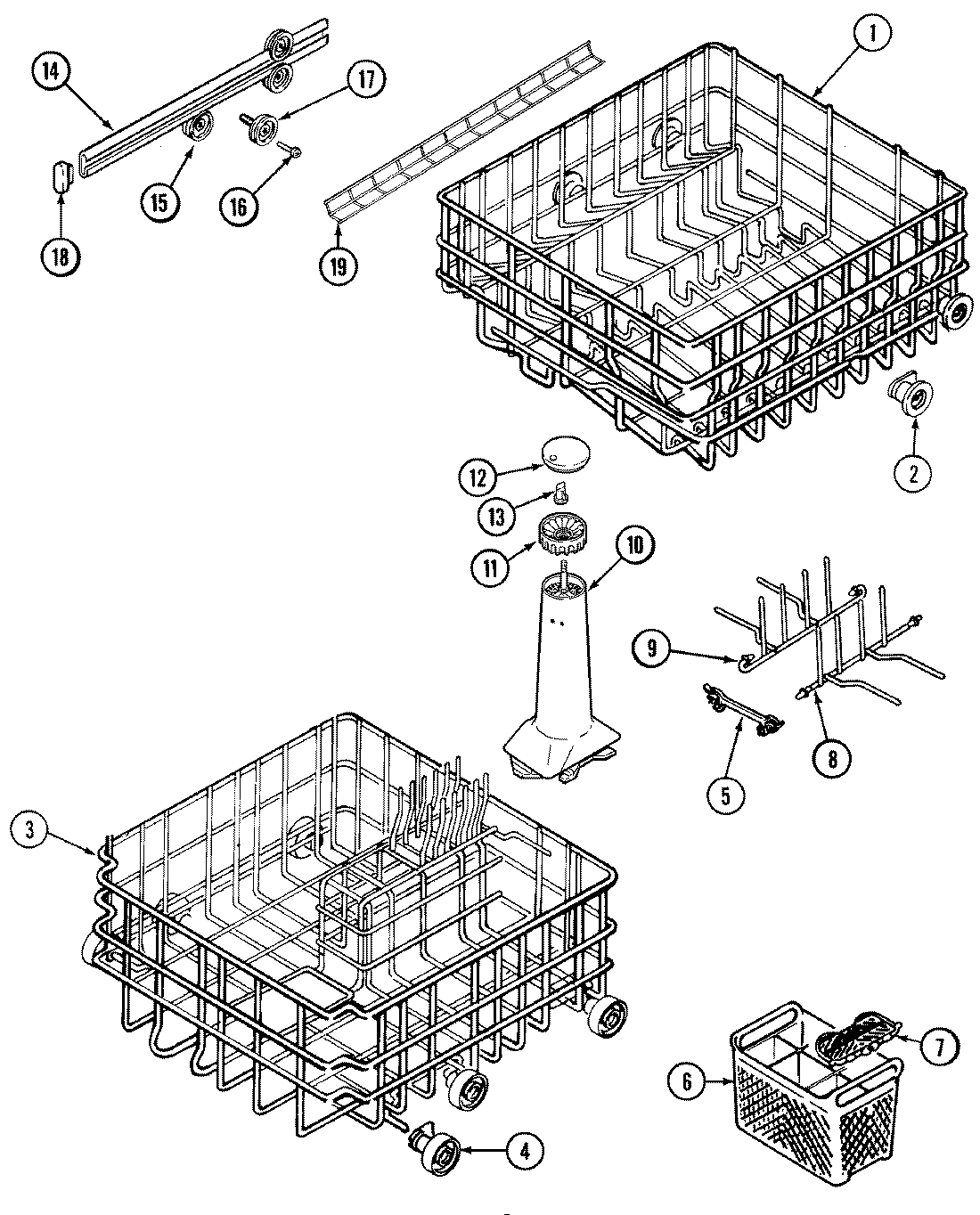 14
17
1
15
16
18
19
2
12
13
11
10
9
8
5
3
7
6
4