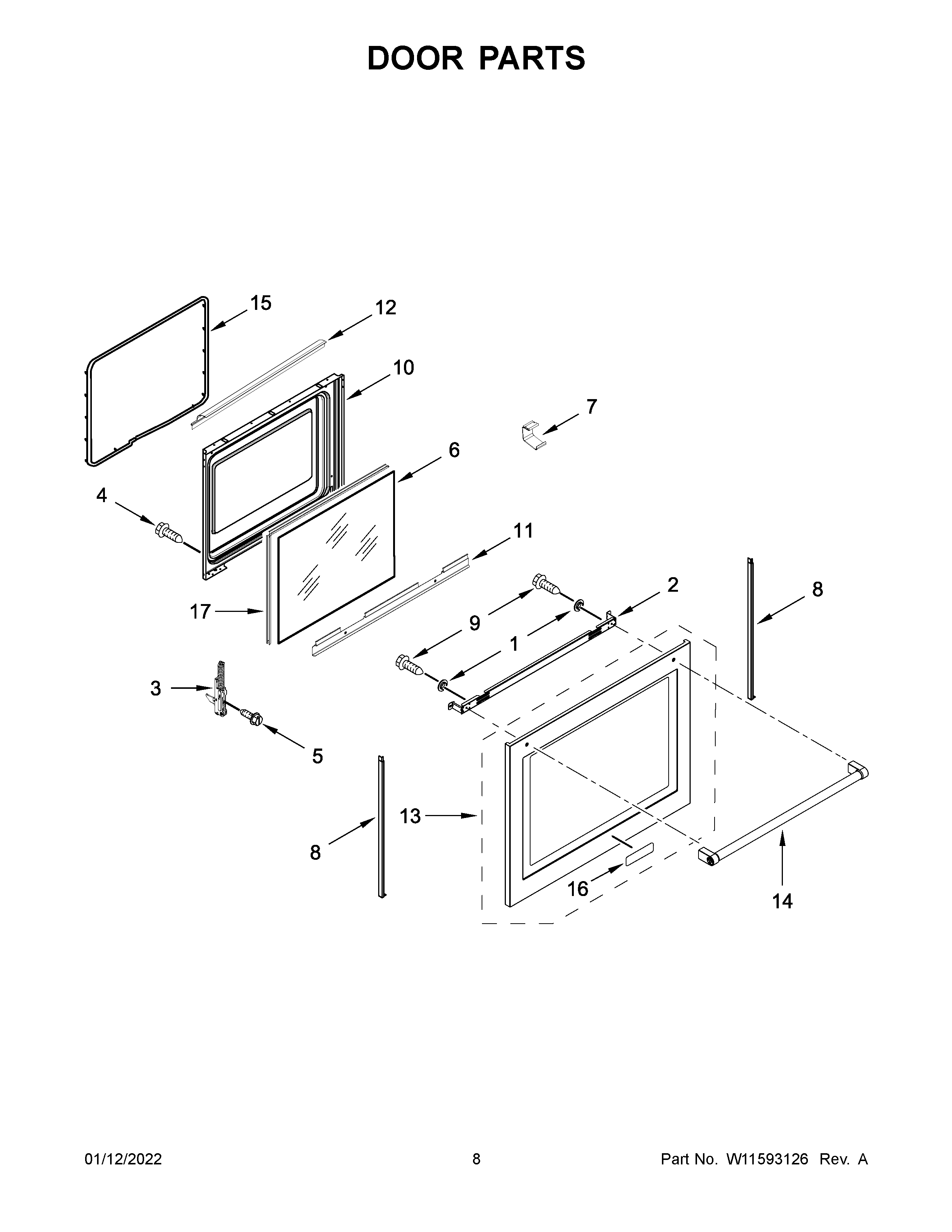 DOOR PARTS

15
12
10
7
6
4
11
2
8
17
9
1
3
5
13
8
16
14

01/12/2022
8
Part No. W11593126 Rev. A