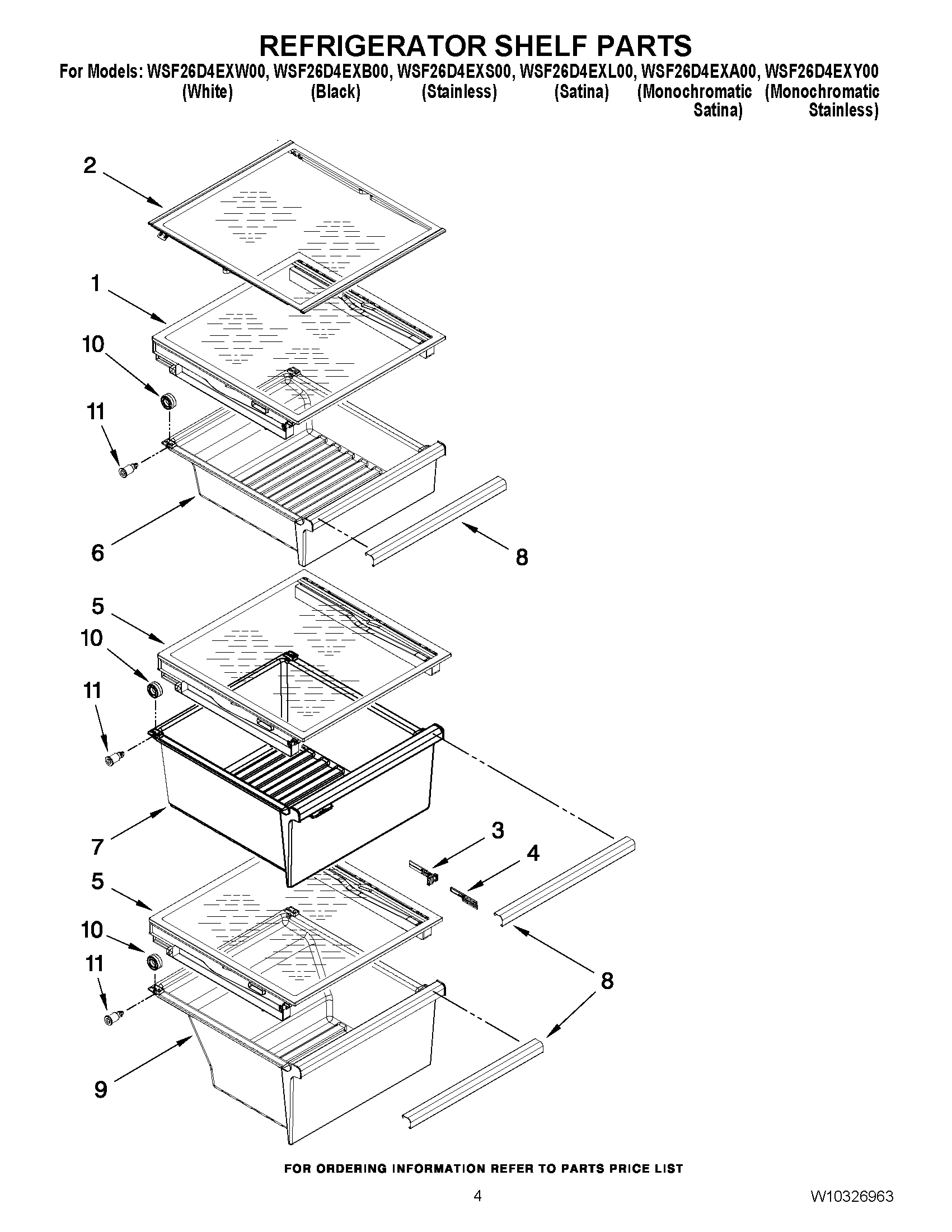 REFRIGERATOR SHELF PARTS

For Models: WSF26D4EXW00, WSF26D4EXB00, WSF26D4EXS00, WSF26D4EXL00, WSF26D4EXA00, WSF26D4EXY00
(White) (Black) (Stainless) (Satina) (Monochromatic Satina) (Monochromatic Stainless)

2
1
10
11
6
8
5
10
11
7
3
4
5
10
11
8
9

FOR ORDERING INFORMATION REFER TO PARTS PRICE LIST

4

W10326963