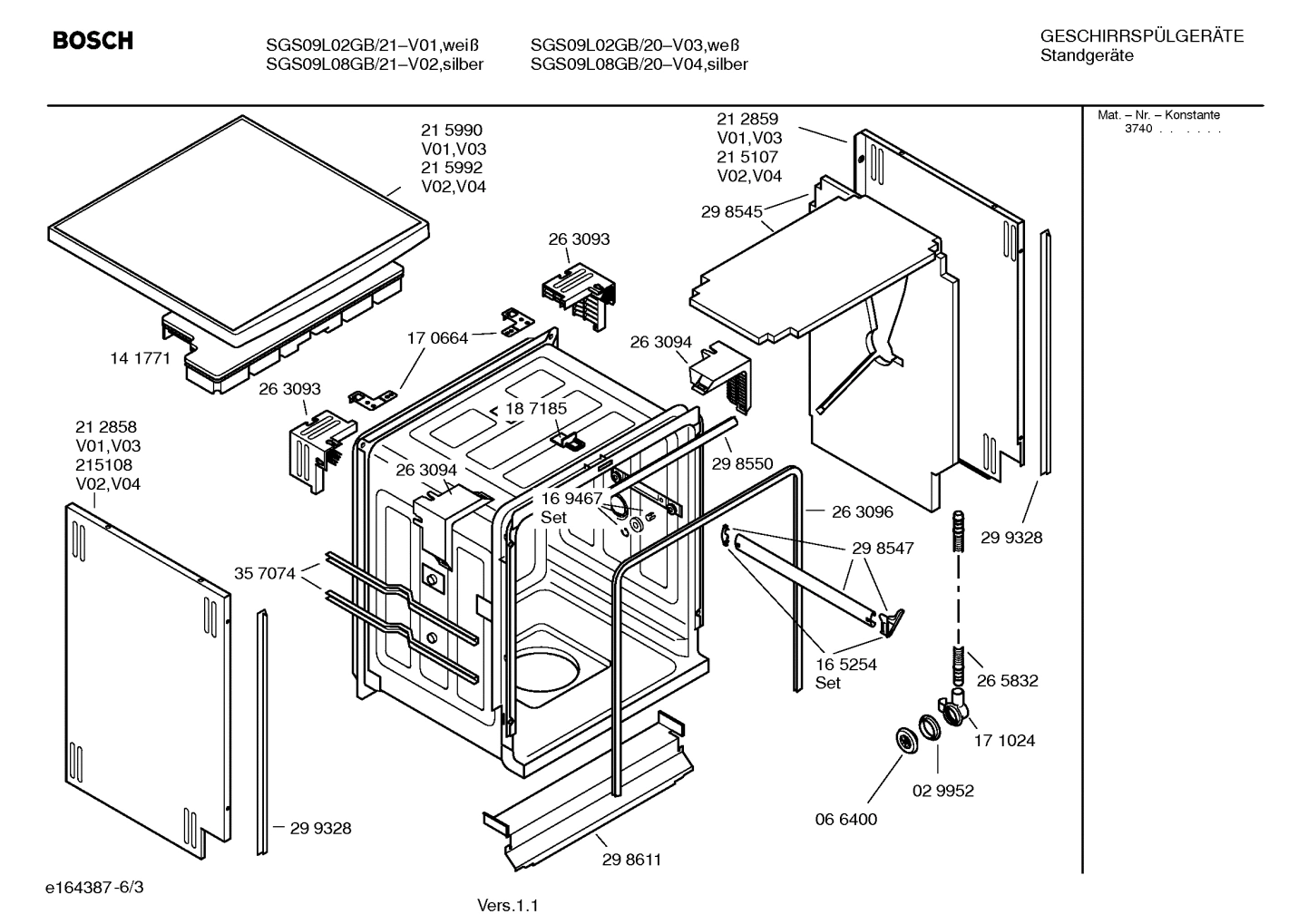 BOSCH

SGS09L02GB/21–V01,weiß
SGS09L08GB/21–V02,silber

SGS09L02GB/20–V03,weß
SGS09L08GB/20–V04,silber

GESCHIRRSPÜLGERÄTE
Standgeräte

Mat. – Nr. – Konstante
3740 . . . . . .

21 5990
V01,V03
21 5992
V02,V04

21 2859
V01,V03
21 5107
V02,V04

29 8545

26 3093

17 0664

26 3094

14 1771

26 3093

18 7185

21 2858
V01,V03
215108
V02,V04

26 3094

29 8550

16 9467
Set

26 3096

29 9328

29 8547

35 7074

16 5254
Set

26 5832

17 1024

02 9952

06 6400

29 9328

29 8611

e164387-6/3

Vers.1.1