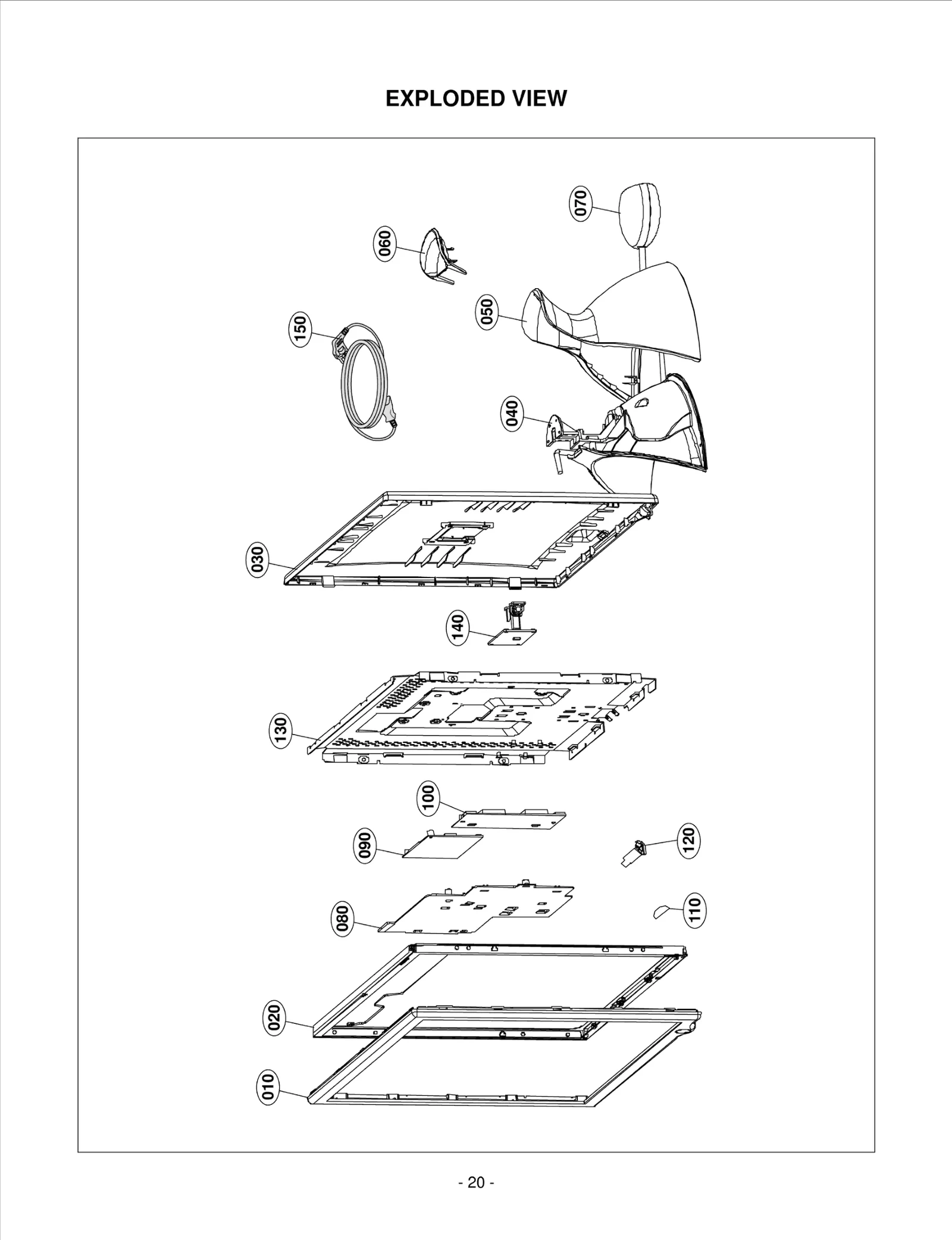 EXPLODED VIEW

070

060

050

150

040

030

140

130

100

090

120

080

110

020

010

- 20 -