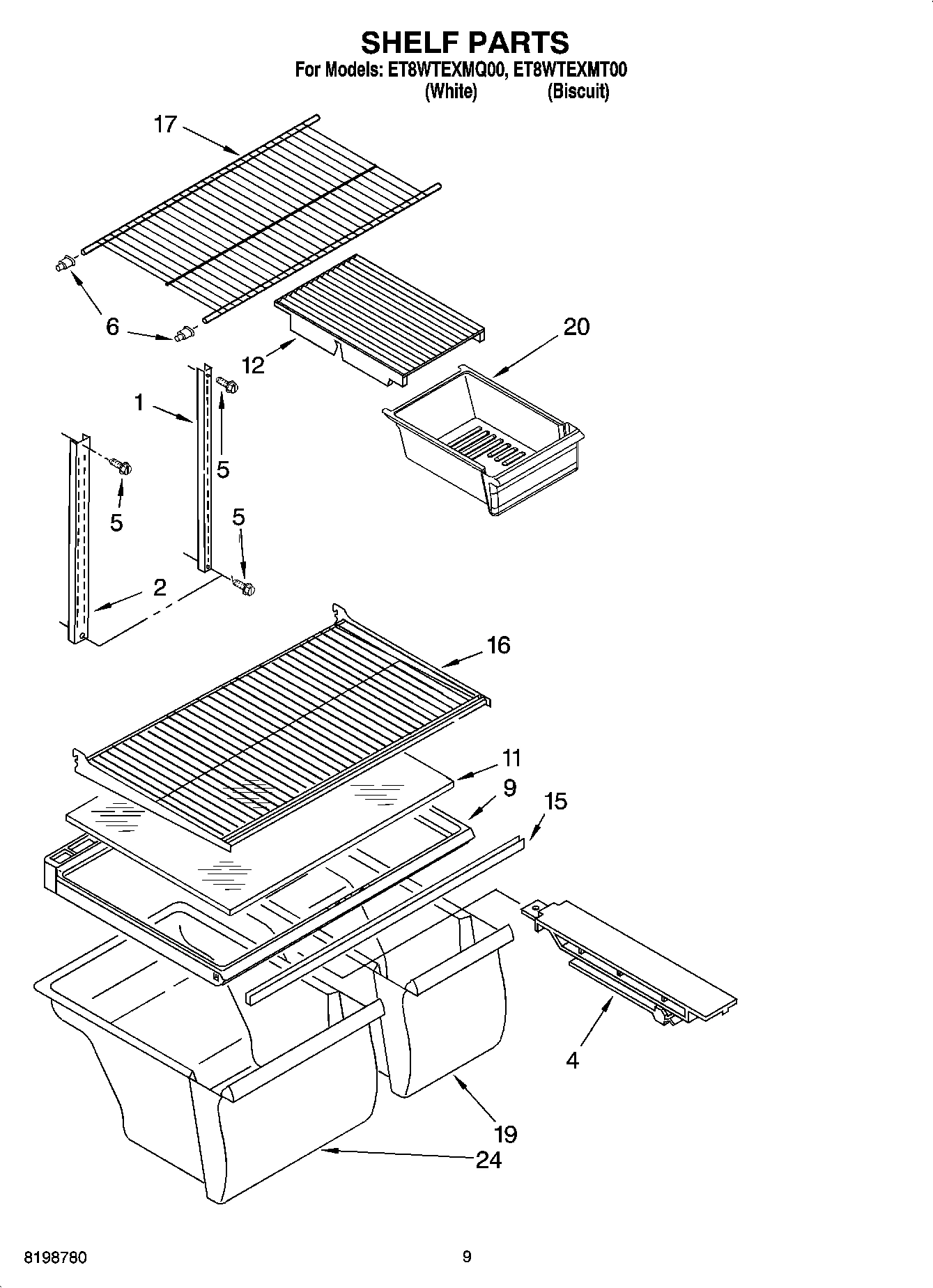 SHELF PARTS
For Models: ET8WTEXMQ00, ET8WTEXMT00
(White) (Biscuit)

17

6

12

20

1

5

5

5

2

16

11

9

15

4

19

24

8198780

9