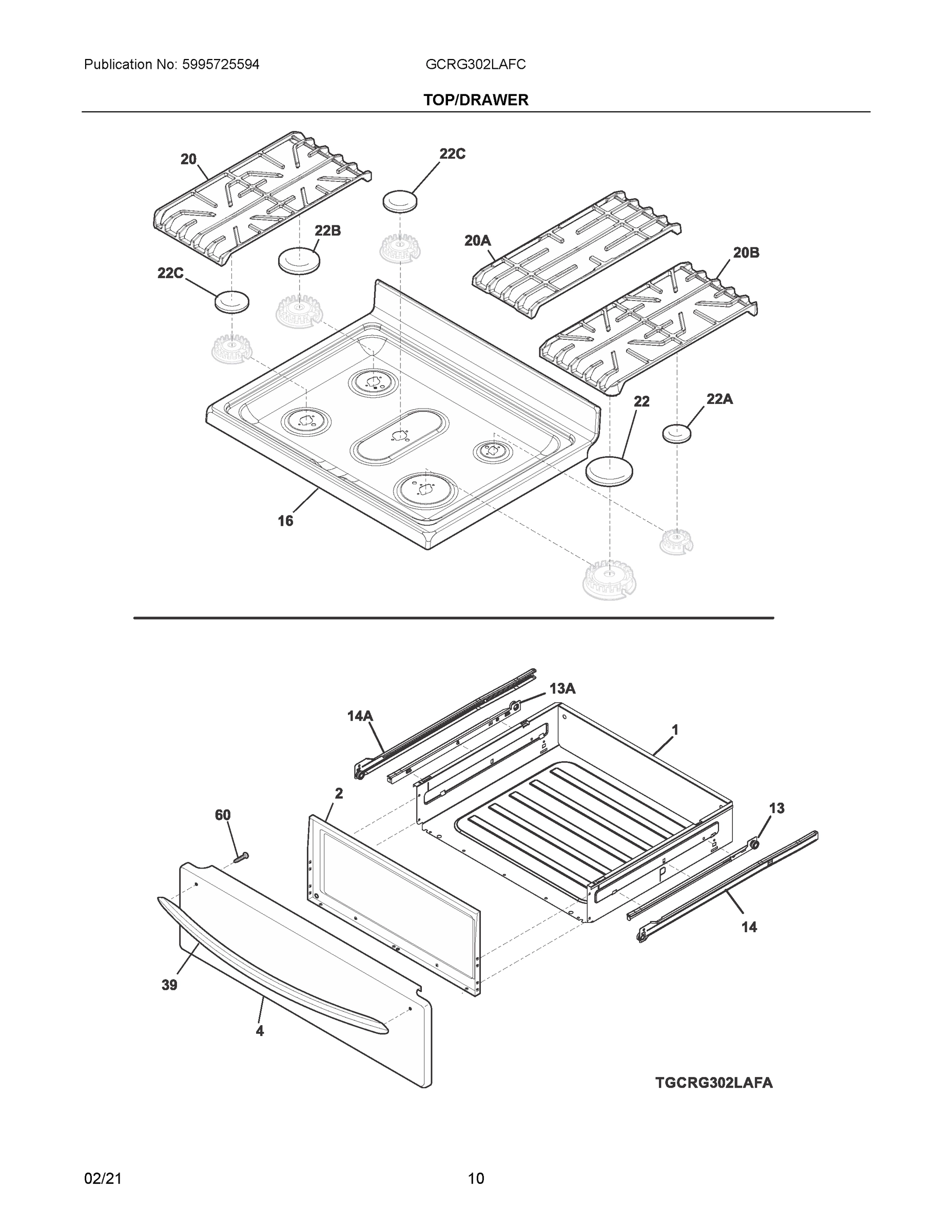 Publication No: 5995725594

GCRG302LAFC

TOP/DRAWER

20

22C

22B

20A

20B

22C

22

22A

16

13A

14A

1

2

60

13

14

39

4

TGCRG302LAFA

02/21

10