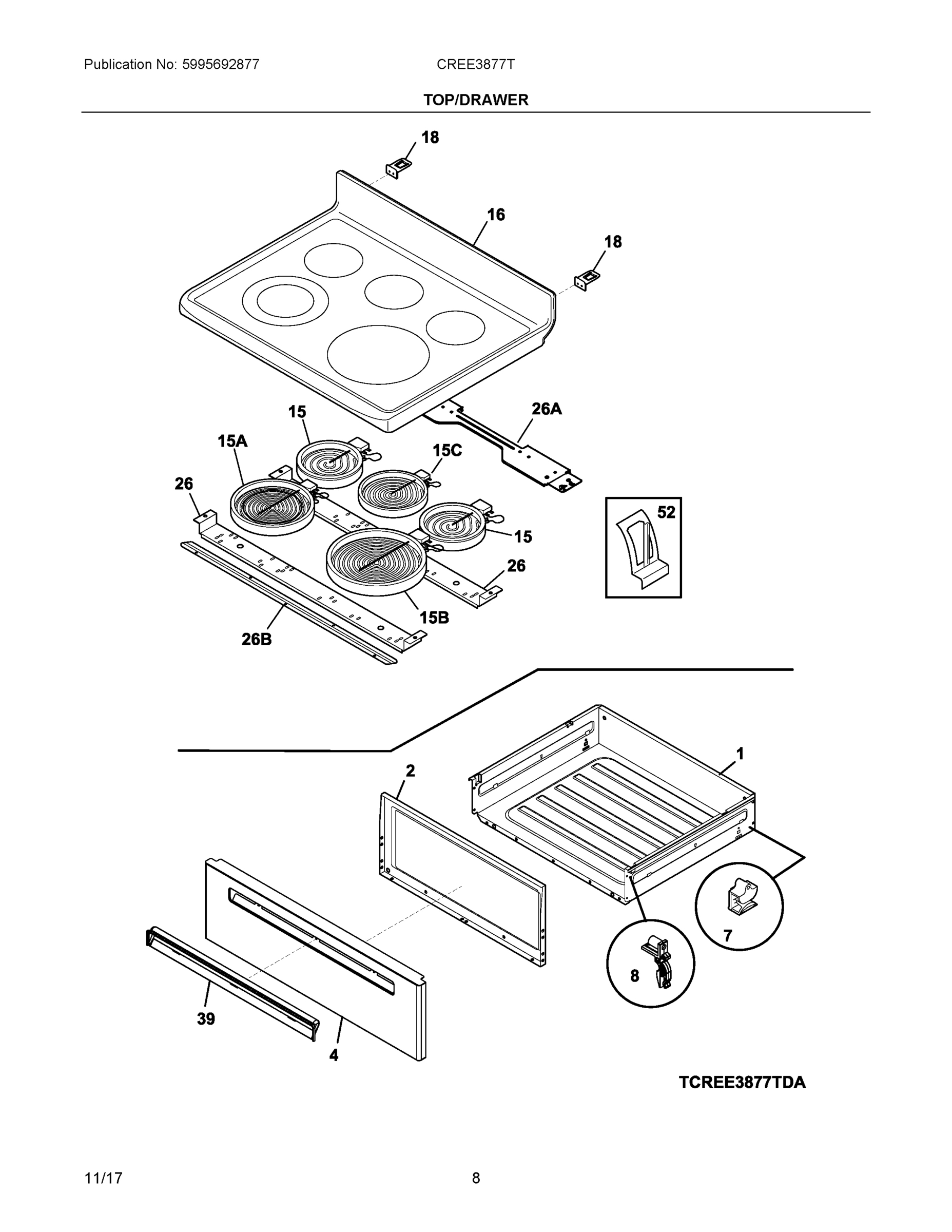 Publication No: 5995692877

CREE3877T

TOP/DRAWER

18

16

18

15

26A

15A

15C

26

52

15

26

15B

26B

2

1

7

8

39

4

TCREE3877TDA

11/17

8