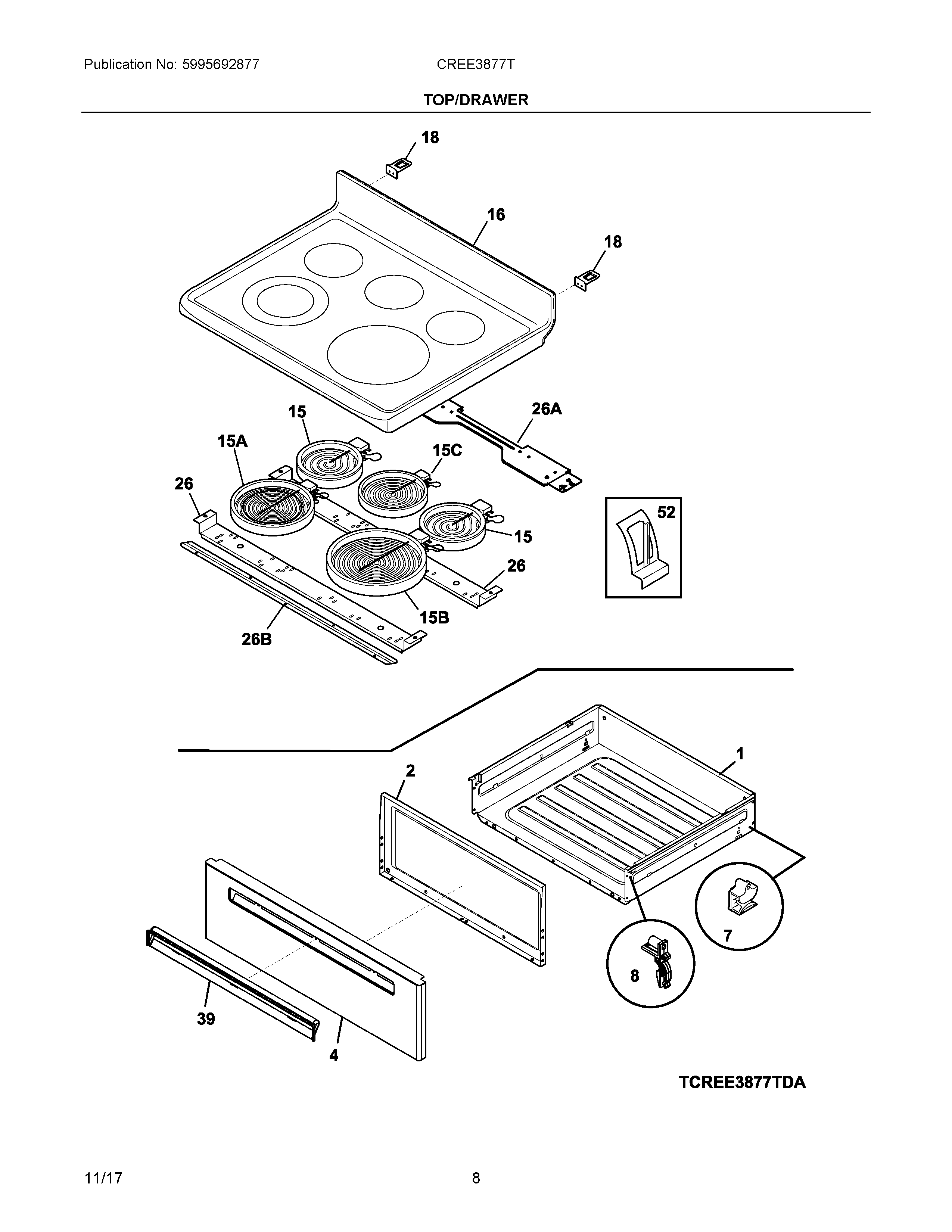 Publication No: 5995692877

CREE3877T

TOP/DRAWER

18

16

18

15

26A

15A

15C

26

52

15

26

15B

26B

1

2

7

8

39

4

TCREE3877TDA

11/17

8