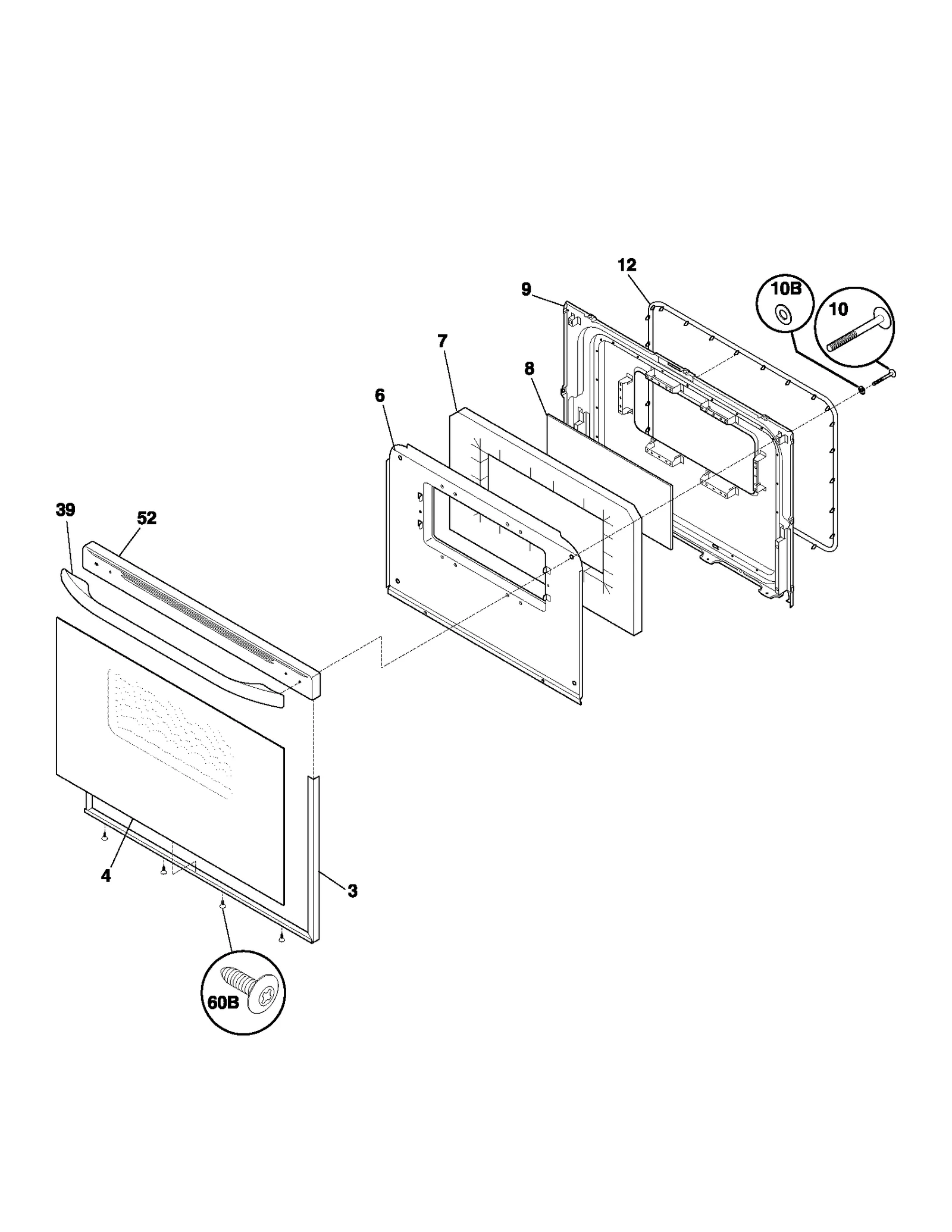 12
9
10B
10
7
8
6
39
52
4
3
60B