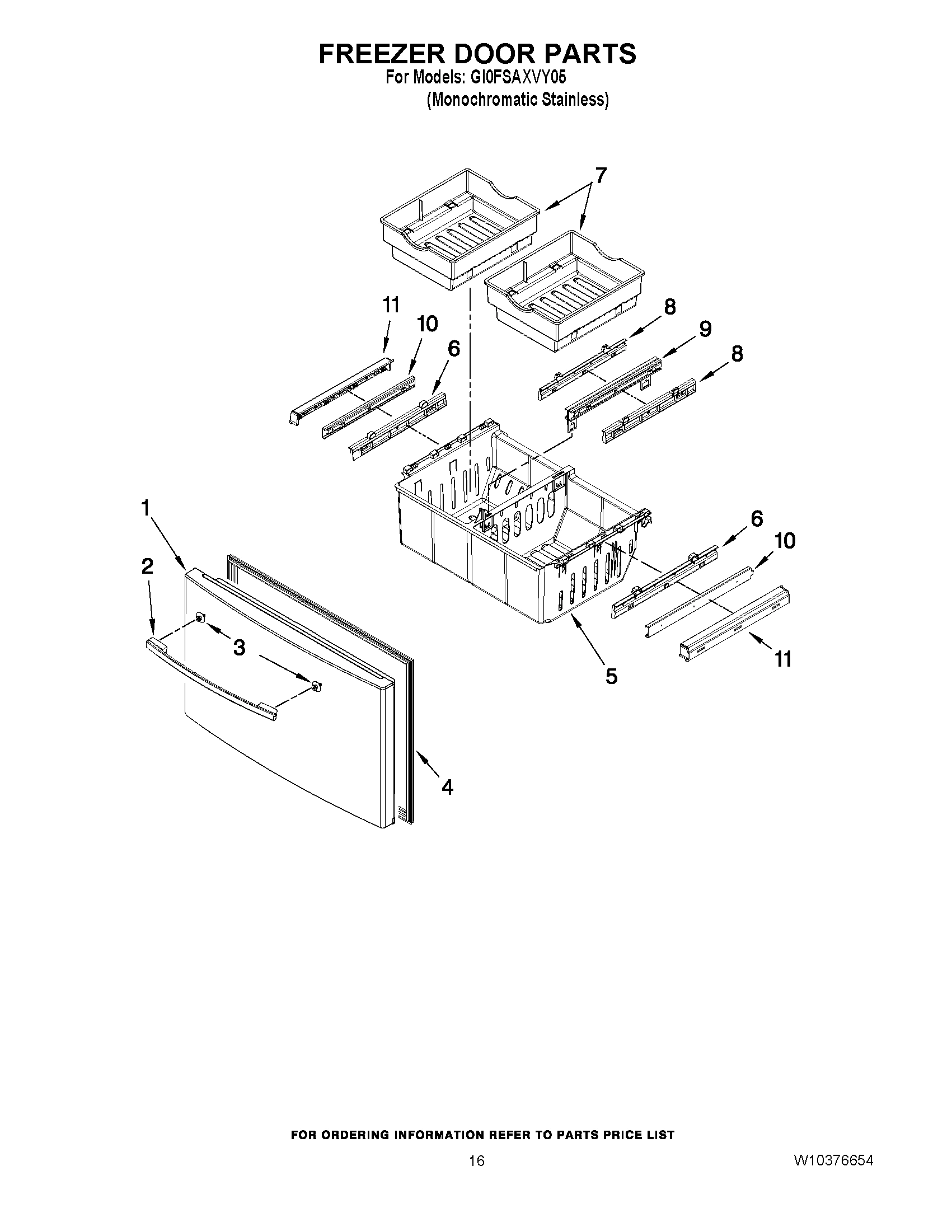 FREEZER DOOR PARTS
For Models: GI0FSAXVY05
(Monochromatic Stainless)

7
11
10
6
8
9
8
1
2
3
4
5
6
10
11

FOR ORDERING INFORMATION REFER TO PARTS PRICE LIST

16

W10376654