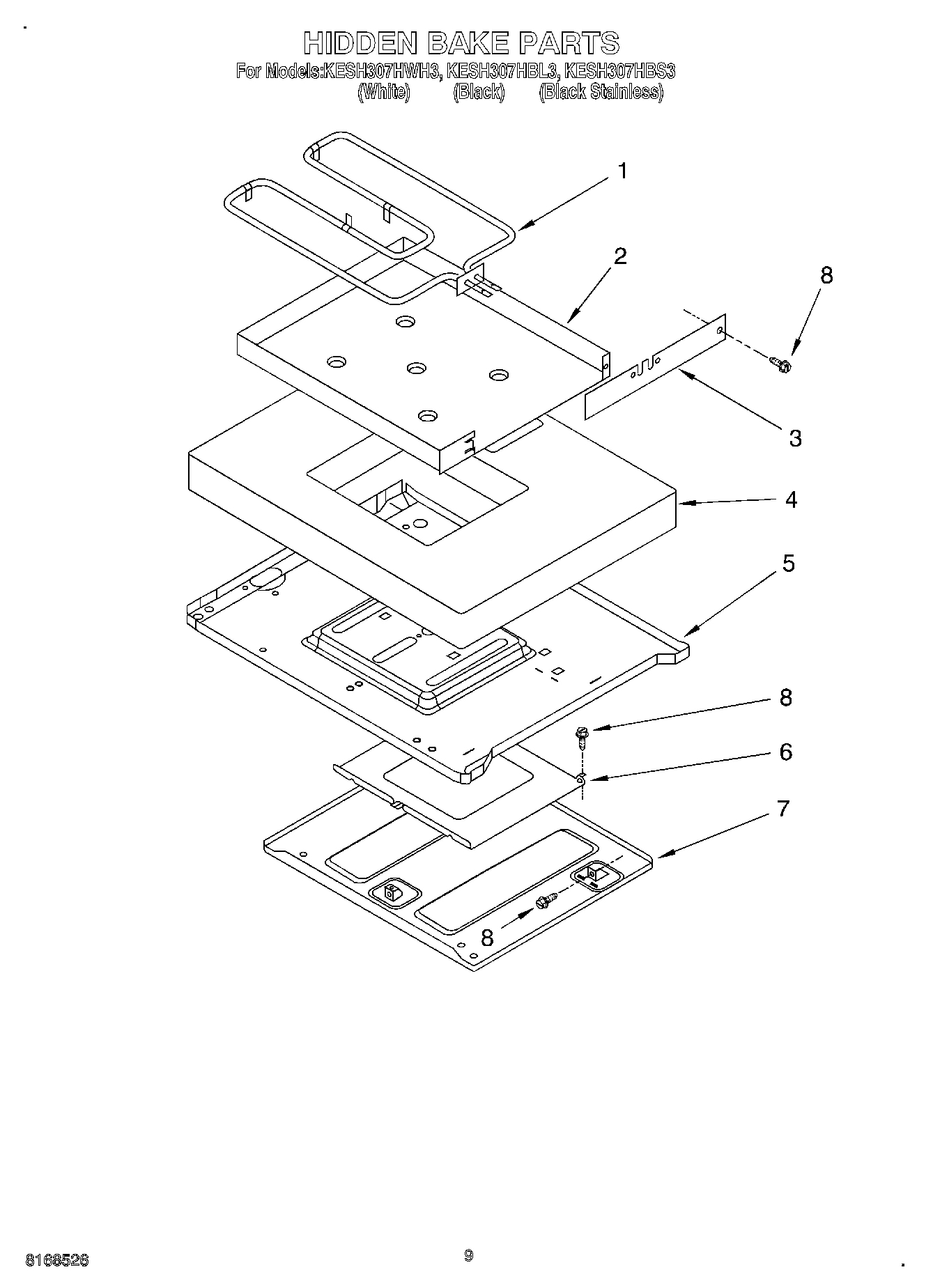 HIDDEN BAKE PARTS
For Models:KESH307HWH3, KESH307HBL3, KESH307HBS3
(White) (Black) (Black Stainless)

1
2
8
3
4
5
8
6
7
8

8168526
9