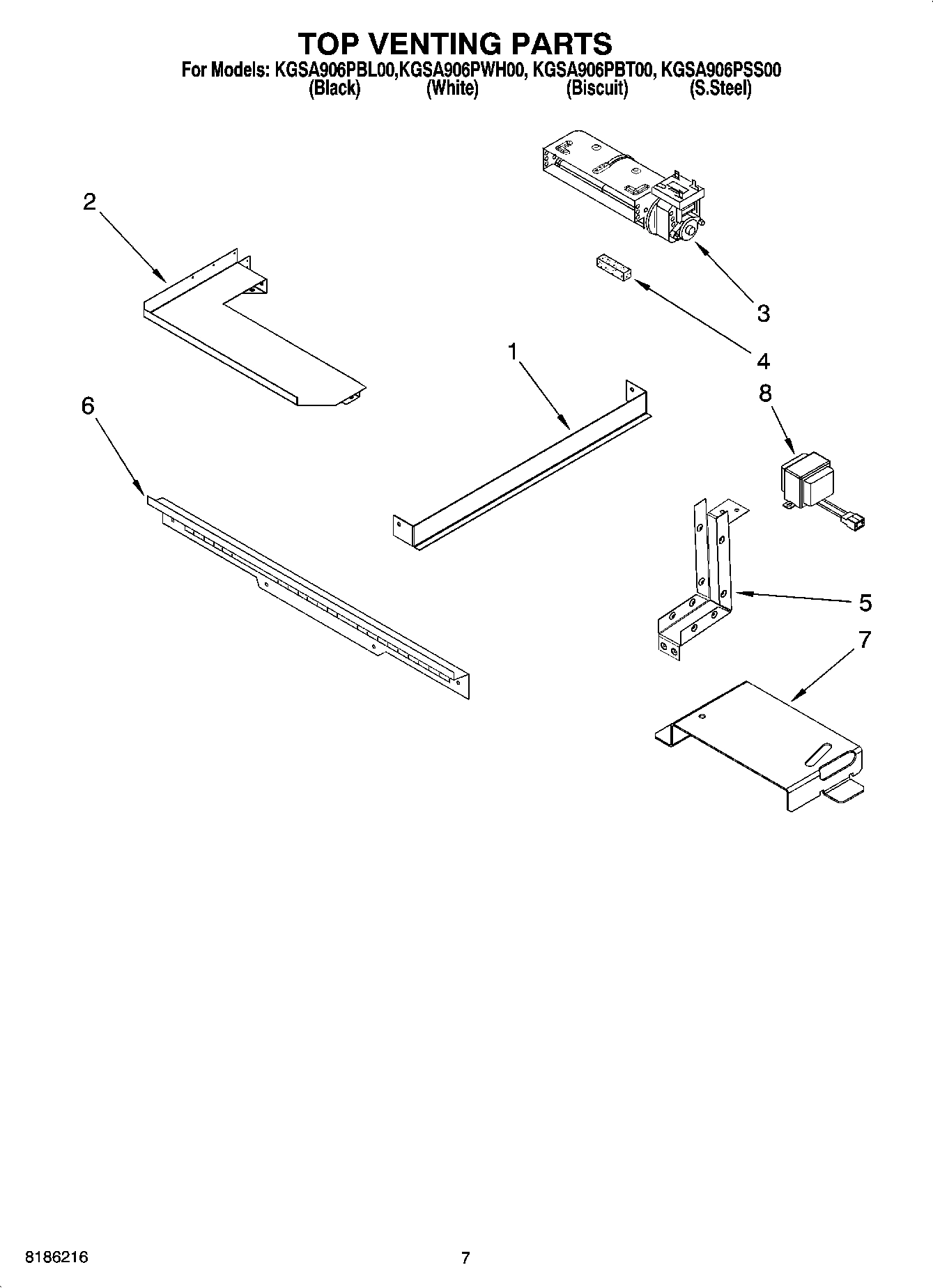 TOP VENTING PARTS

For Models: KGSA906PBL00,KGSA906PWH00, KGSA906PBT00, KGSA906PSS00
(Black) (White) (Biscuit) (S.Steel)

2

3

4

1

8

6

5

7

8186216

7