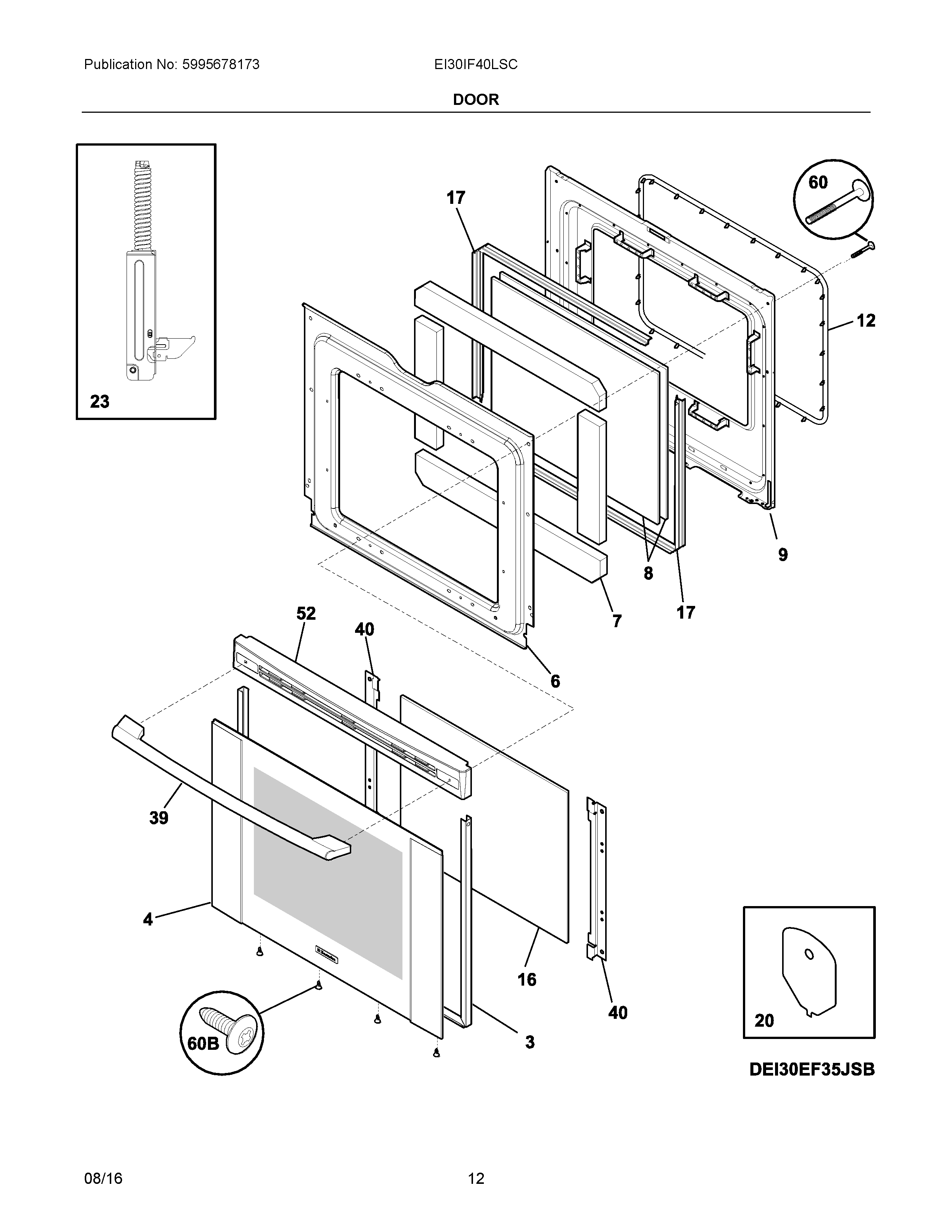 Publication No: 5995678173

EI30IF40LSC

DOOR

23

17

60

12

9

8

17

7

6

52

40

39

4

16

40

3

60B

20

DEI30EF35JSB

08/16

12