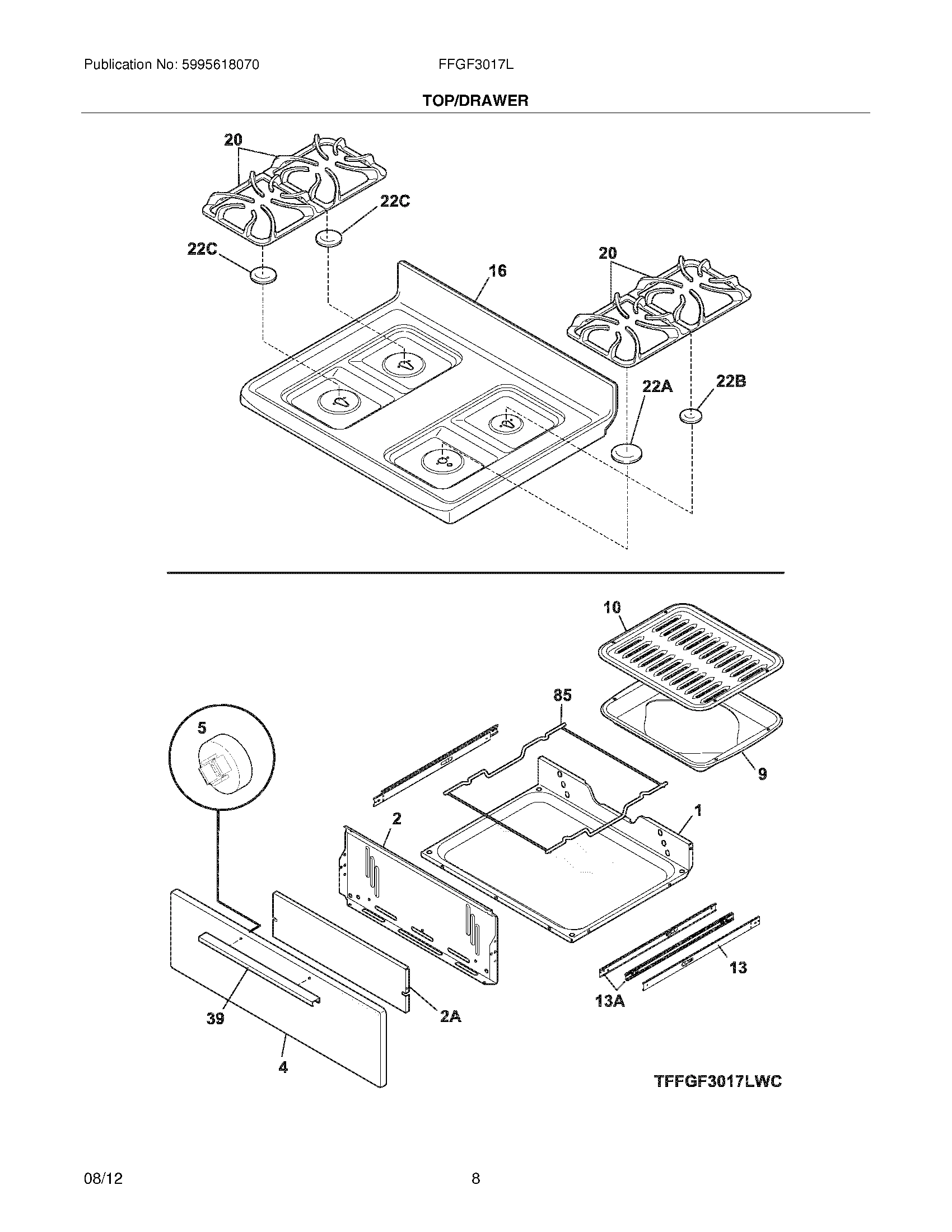 Publication No: 5995618070

FFGF3017L

TOP/DRAWER

20

22C

22C

16

20

22A

22B

10

85

5

9

2

1

13

13A

39

2A

4

TFFGF3017LWC

08/12

8