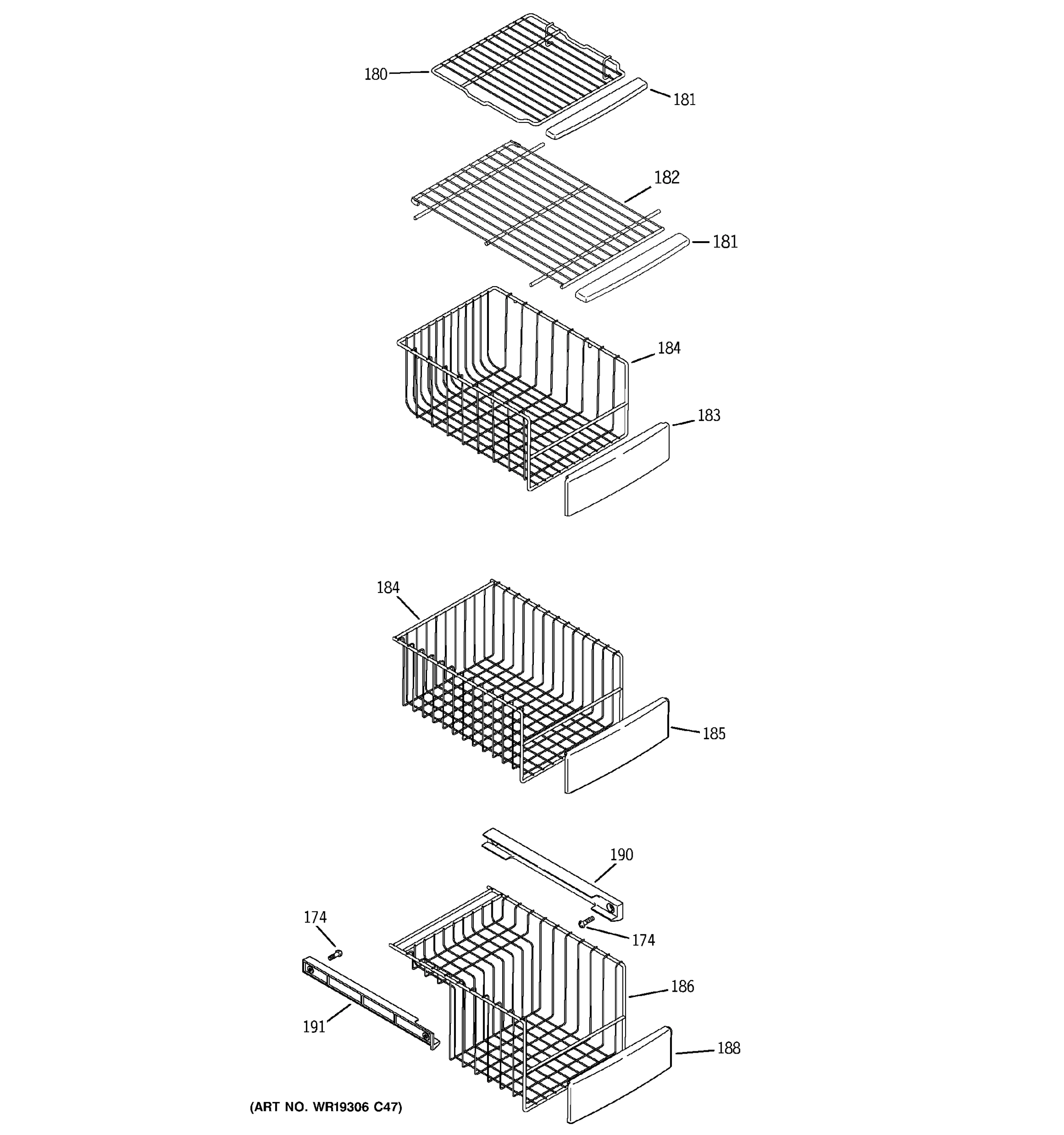 180
181
182
181
184
183
184
185
190
174
174
186
191
188
(ART NO. WR19306 C47)