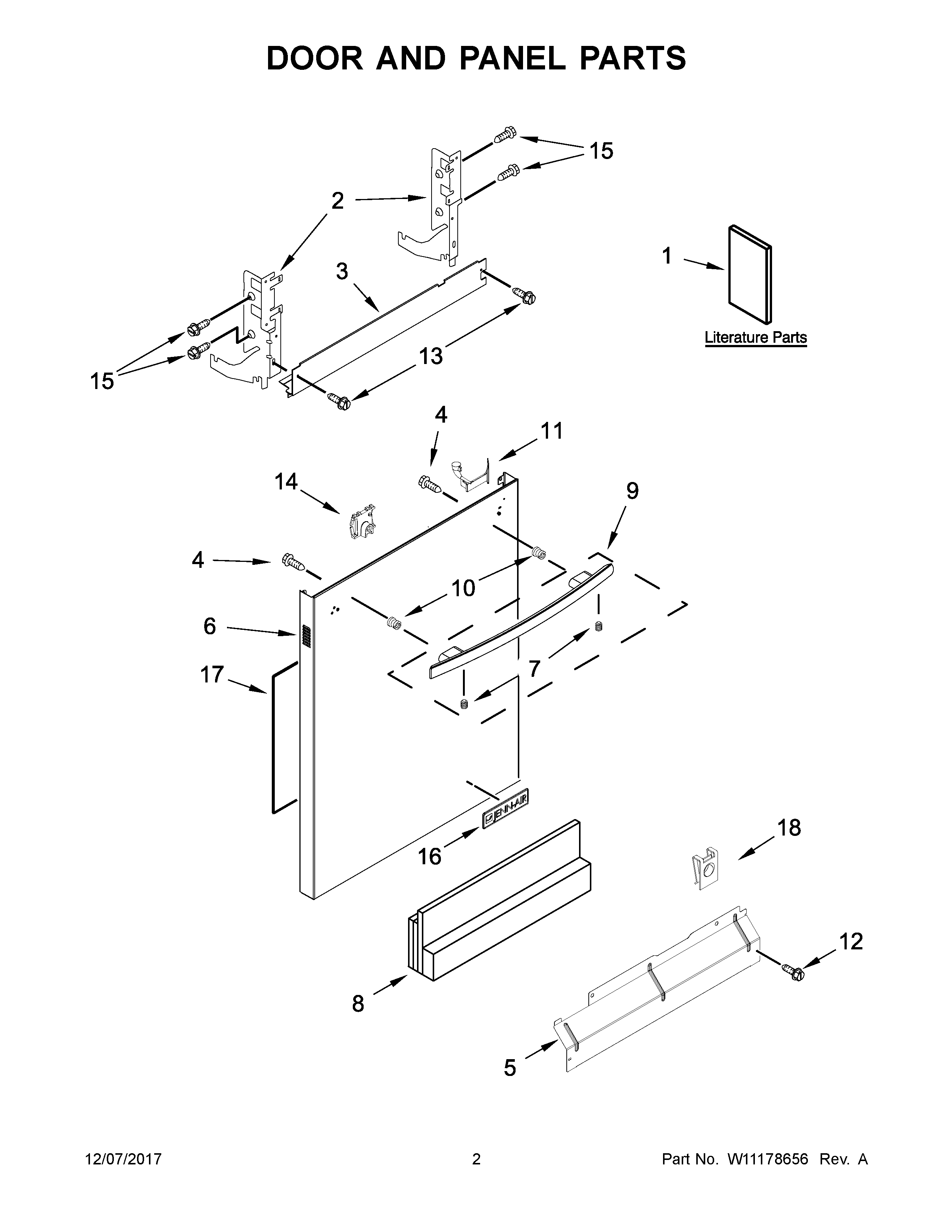 DOOR AND PANEL PARTS

15

2

1

3

Literature Parts

13

15

4

11

14

9

4

10

6

7

17

JENN-AIR

16

18

12

8

5

12/07/2017

2

Part No. W11178656 Rev. A